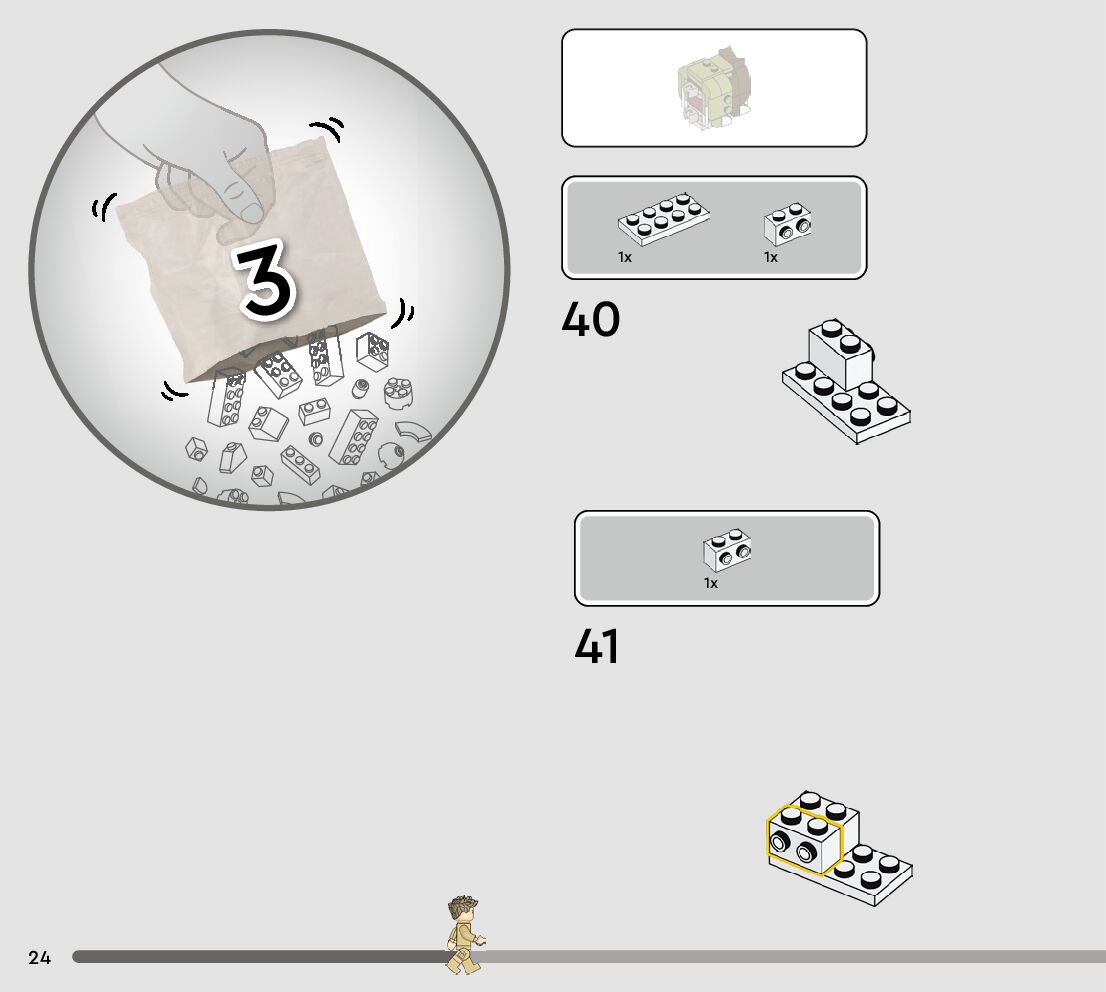 3

1x
1x

40

1x

41

24