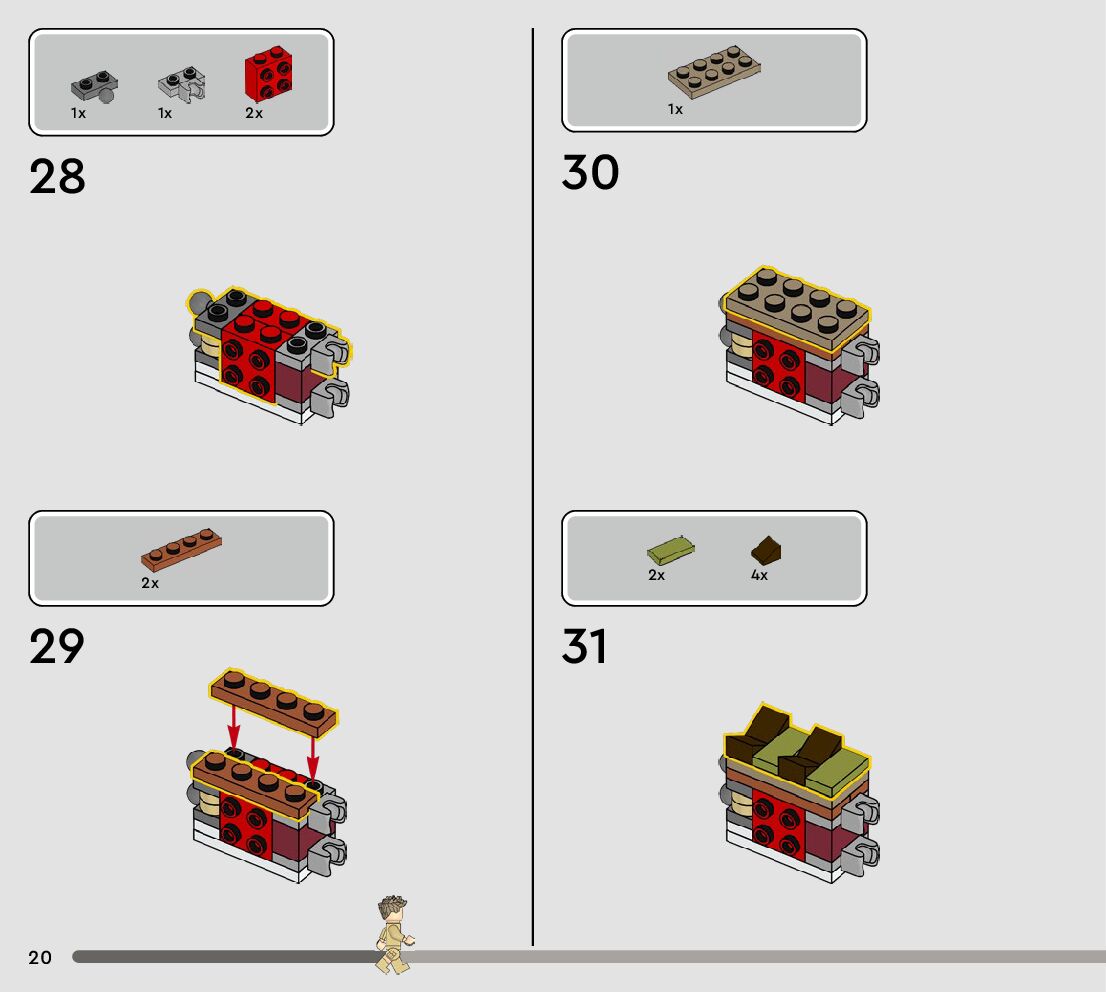 1x 1x 2x

28

2x

29

1x

30

2x 4x

31

20