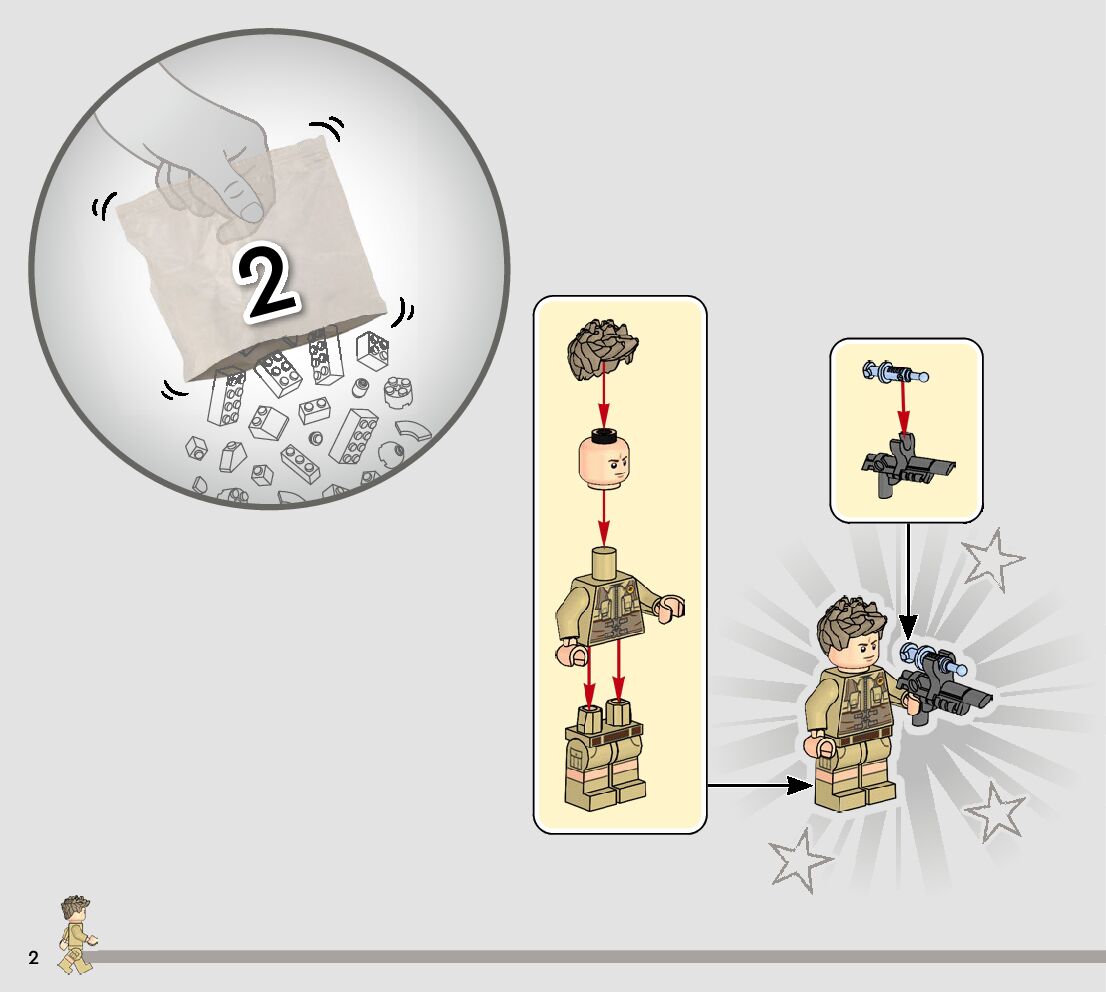 2

2