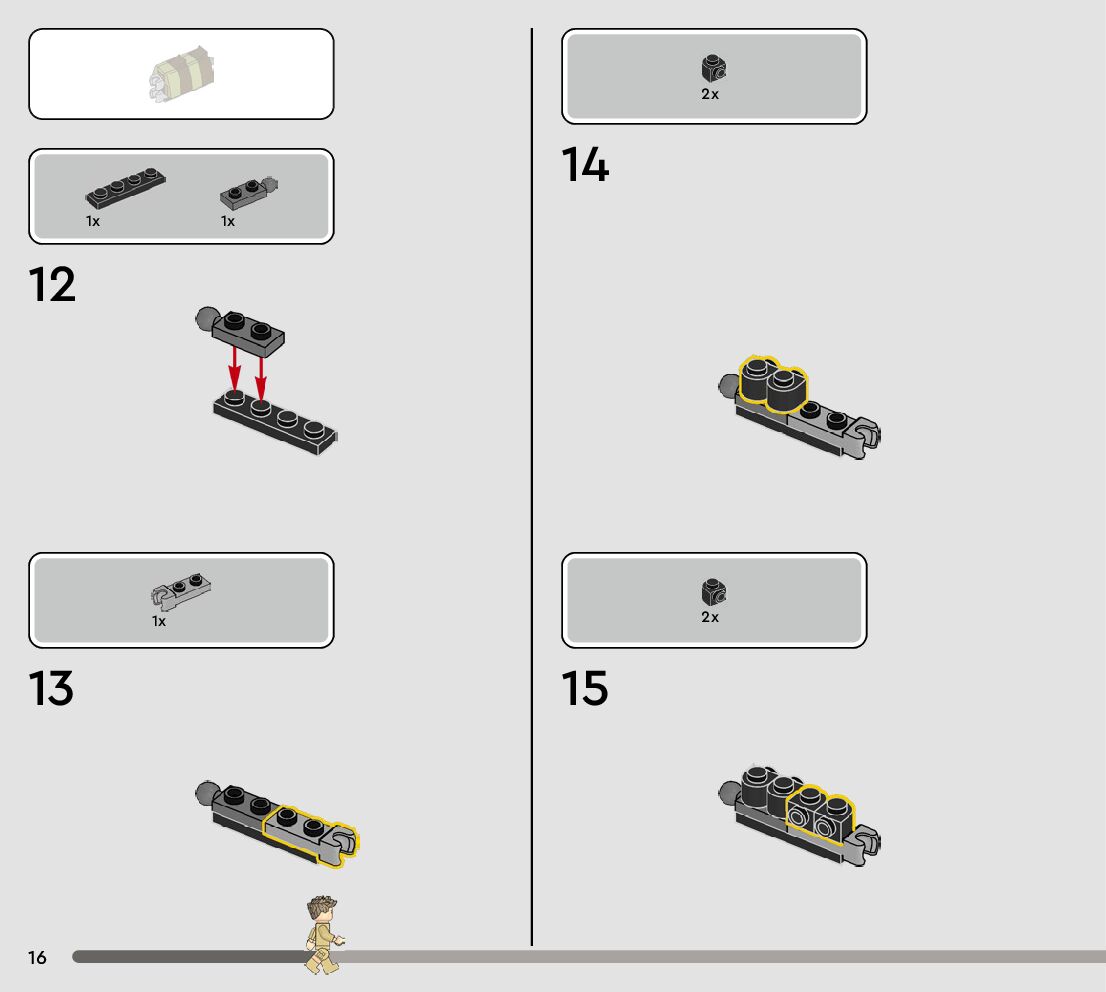 1x

1x

12

1x

13

2x

14

2x

15

16