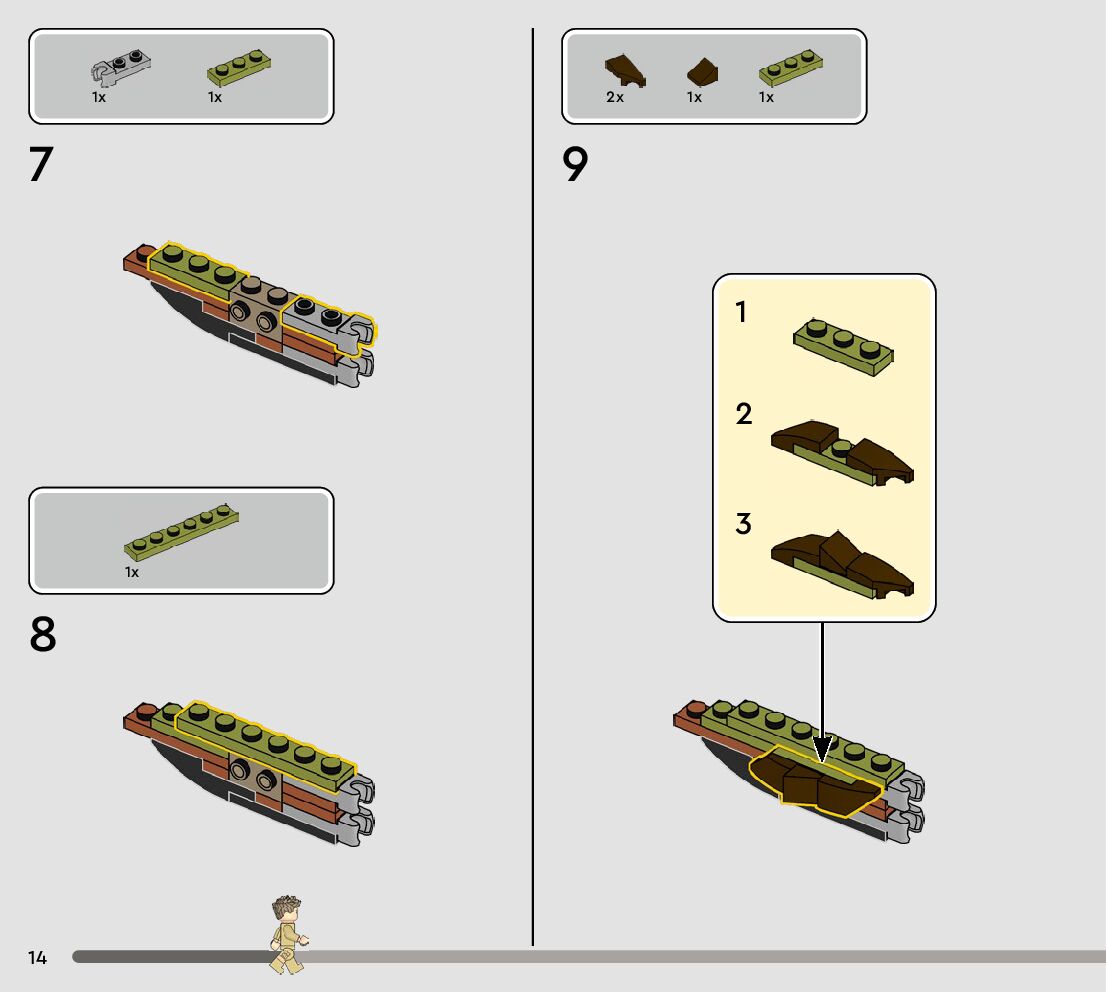 1x 1x

7

1x

8

2x 1x 1x

9

1

2

3

14