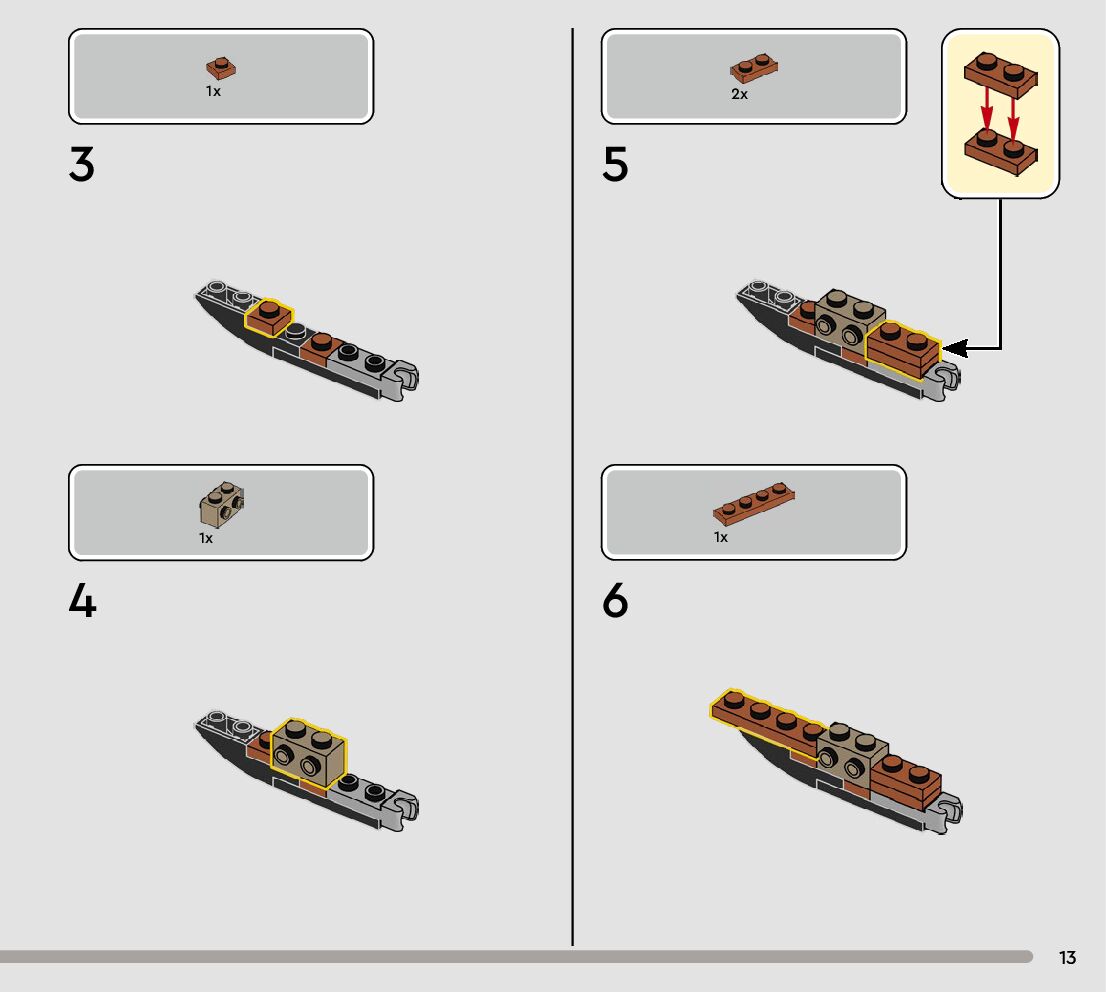 1x

3

1x

4

2x

5

1x

6

13