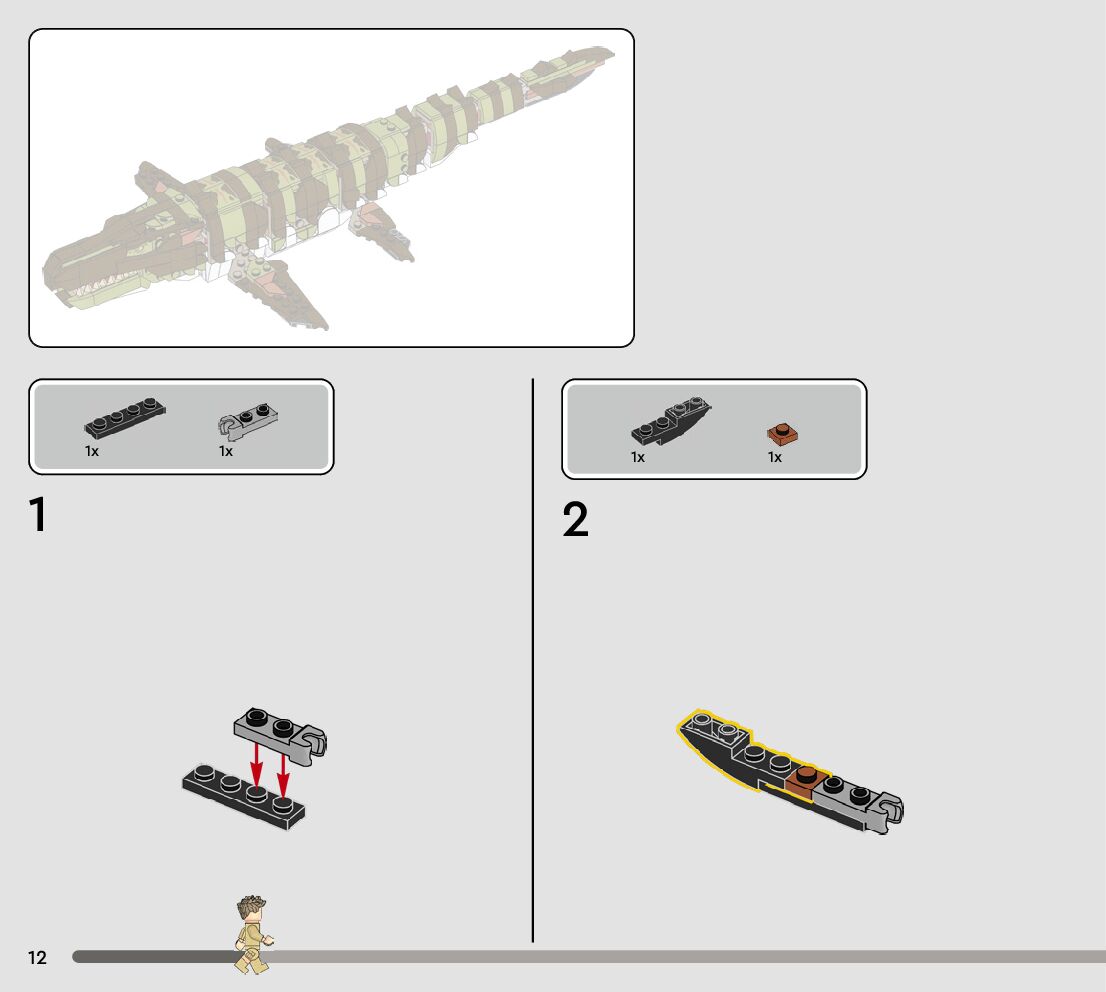 1x
1x

1

1x
1x

2

12