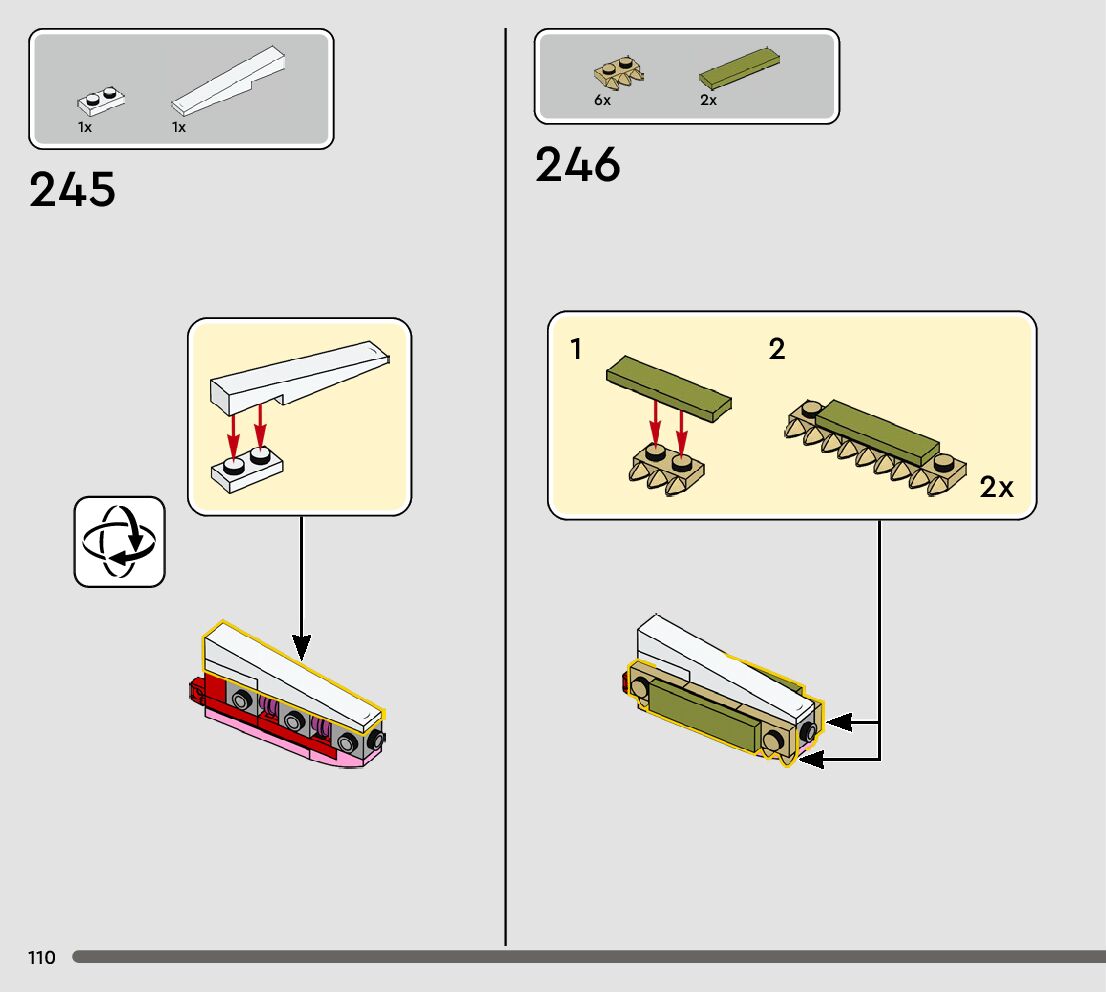 1x 1x

245

6x 2x

246

1

2

2x

110