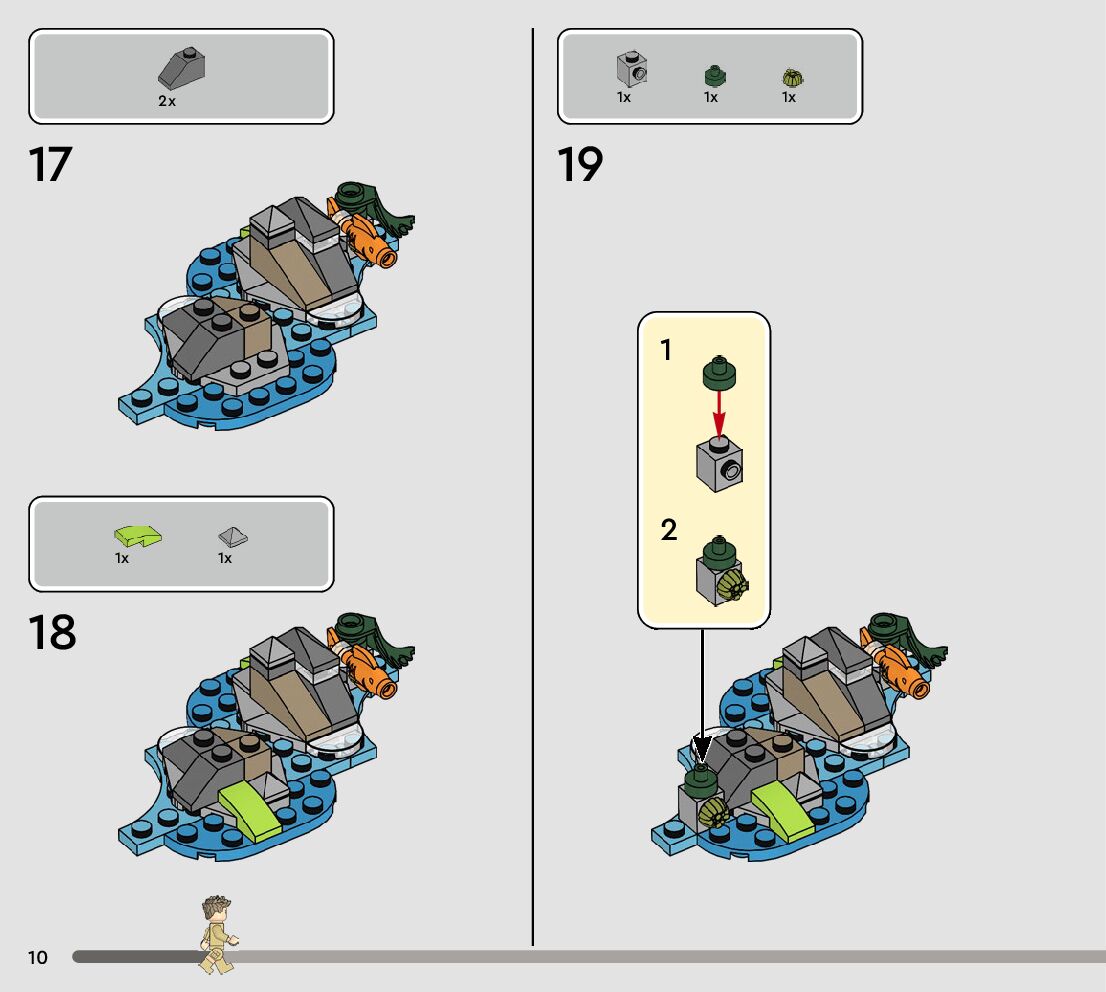 2x

17

1x 1x

18

1x 1x 1x

19

1

2

10