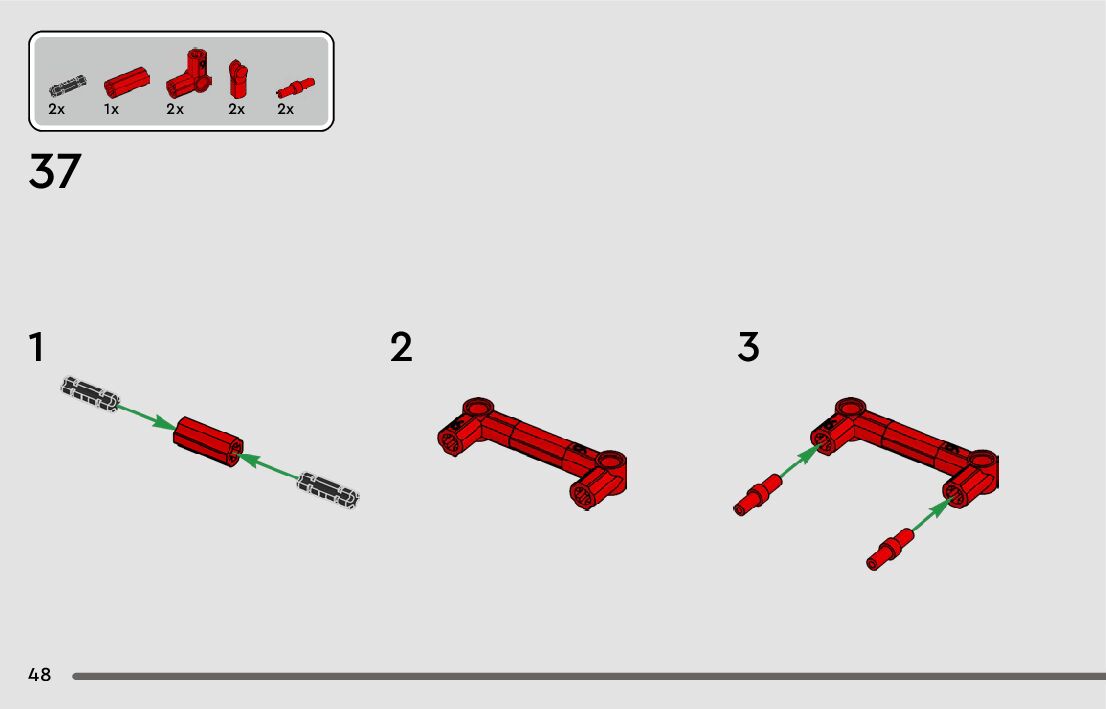 2x 1x 2x 2x 2x

37

1

2

3

48