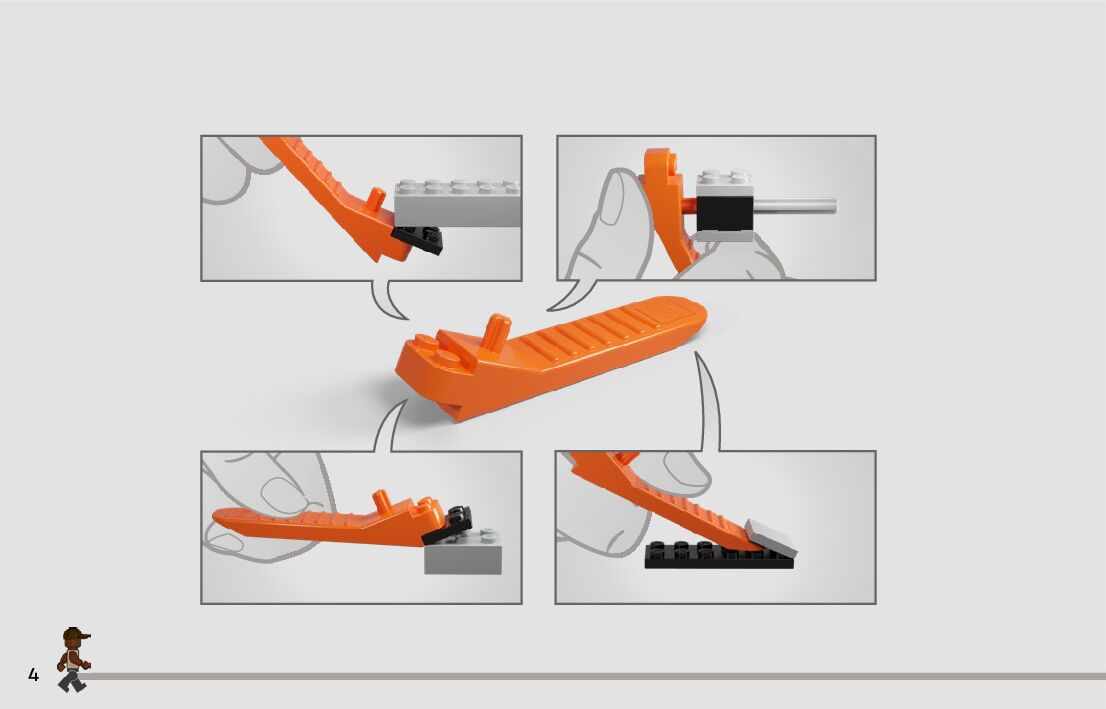 4