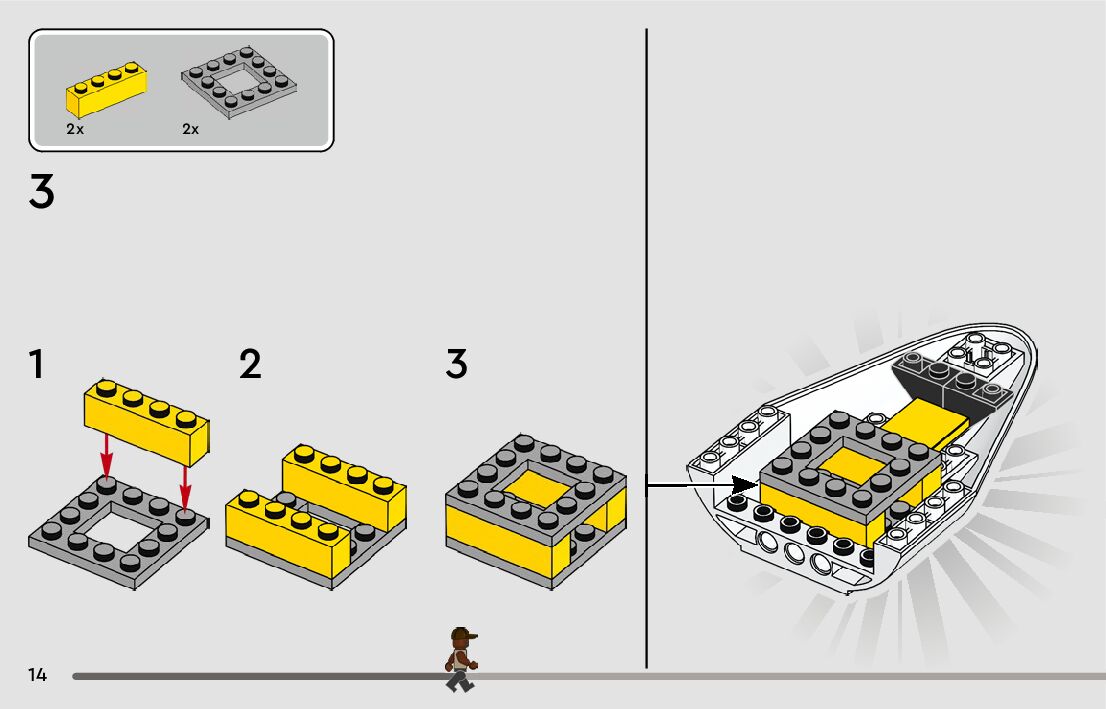 2x
2x

3

1

2

3

14