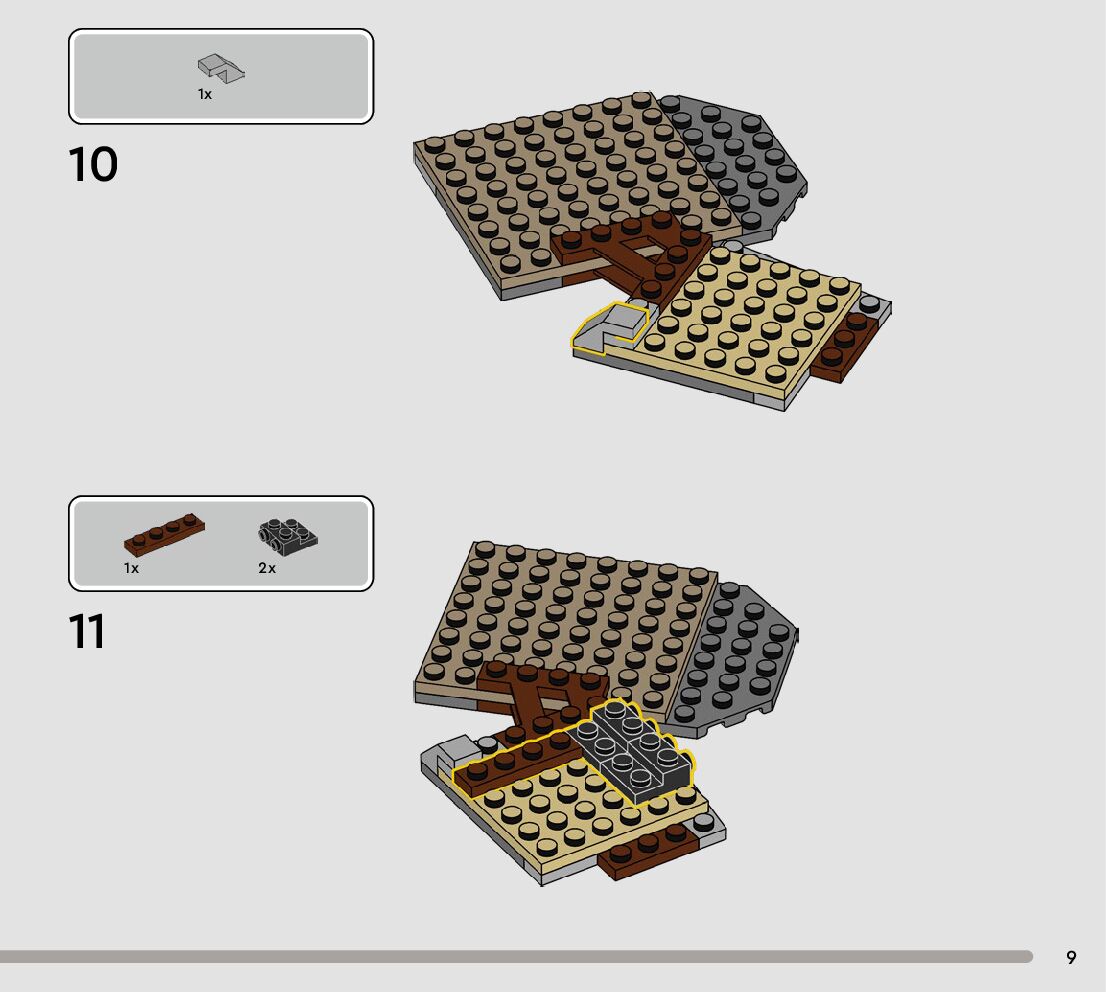 1x

10

1x

2x

11

9