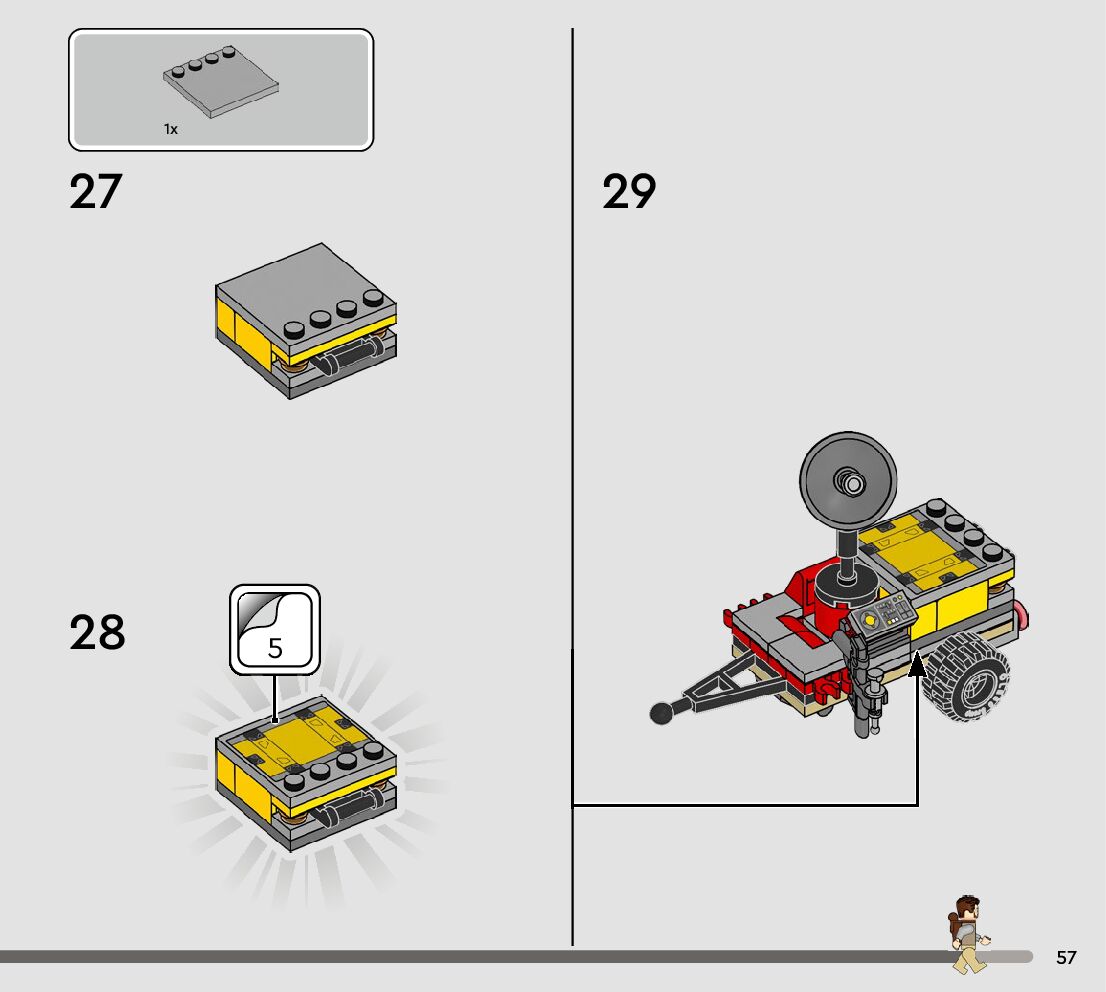 1x

27

28

5

29

57