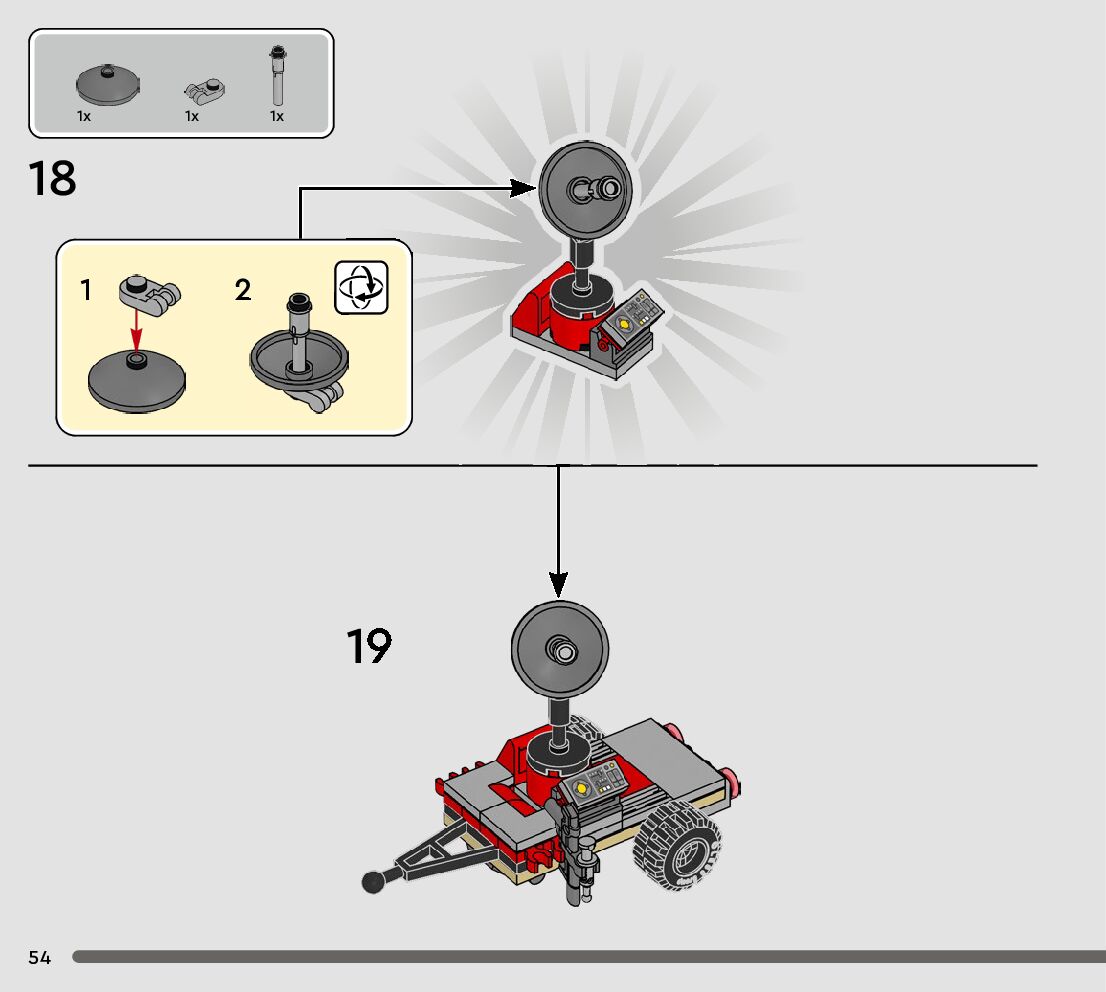 1x
1x
1x

18

1

2

19

54