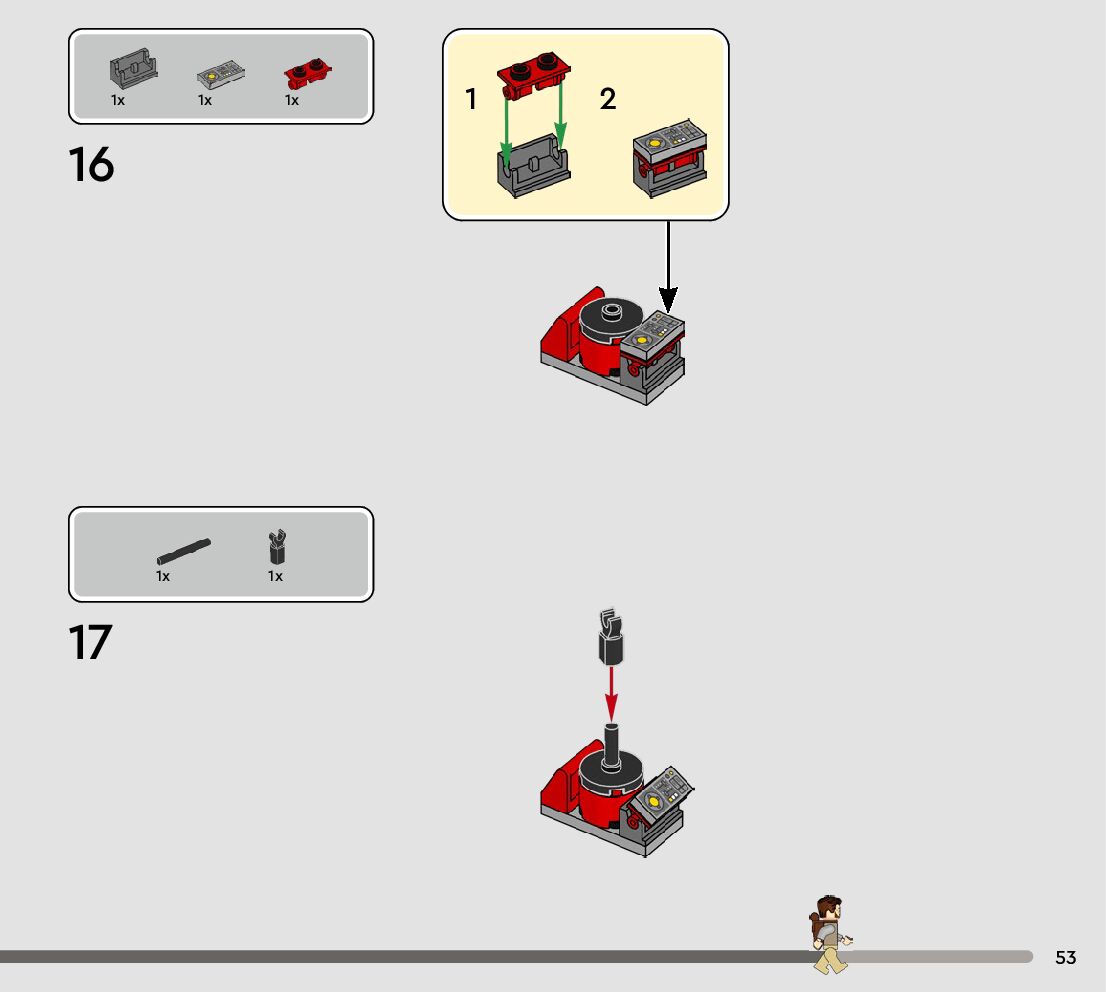 1x 1x 1x

16

1

2

1x 1x

17

53