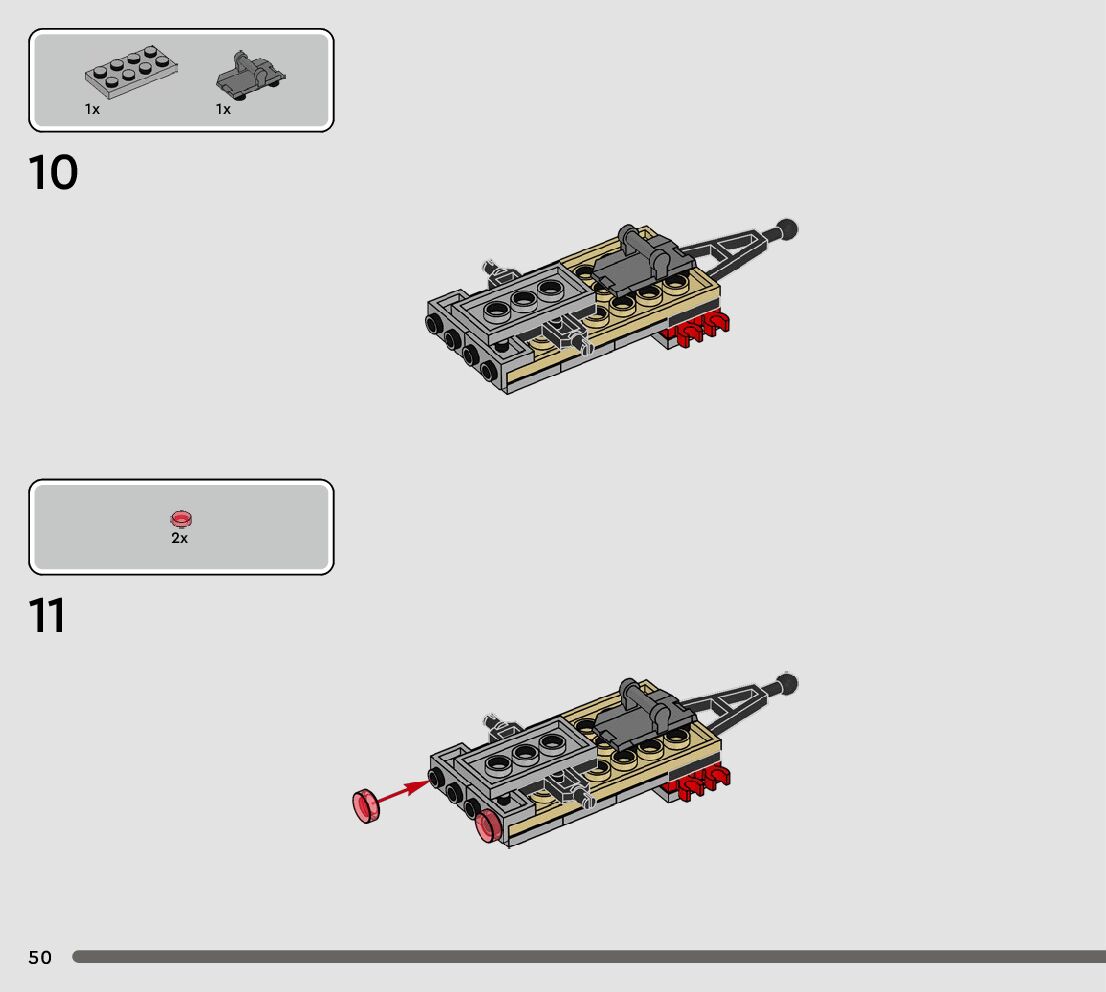 1x 1x

10

2x

11

50