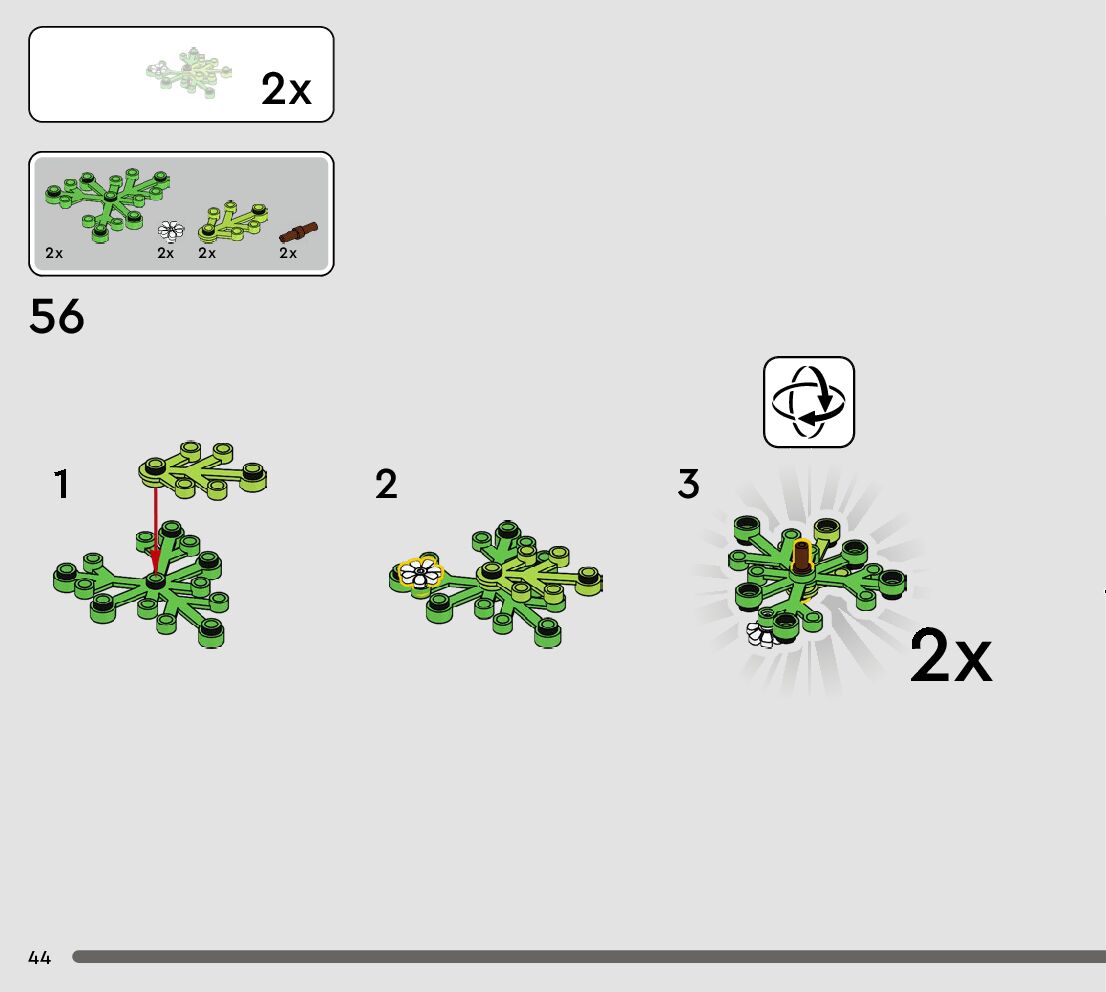 2x

2x 2x 2x 2x

56

1

2

3

2x

44