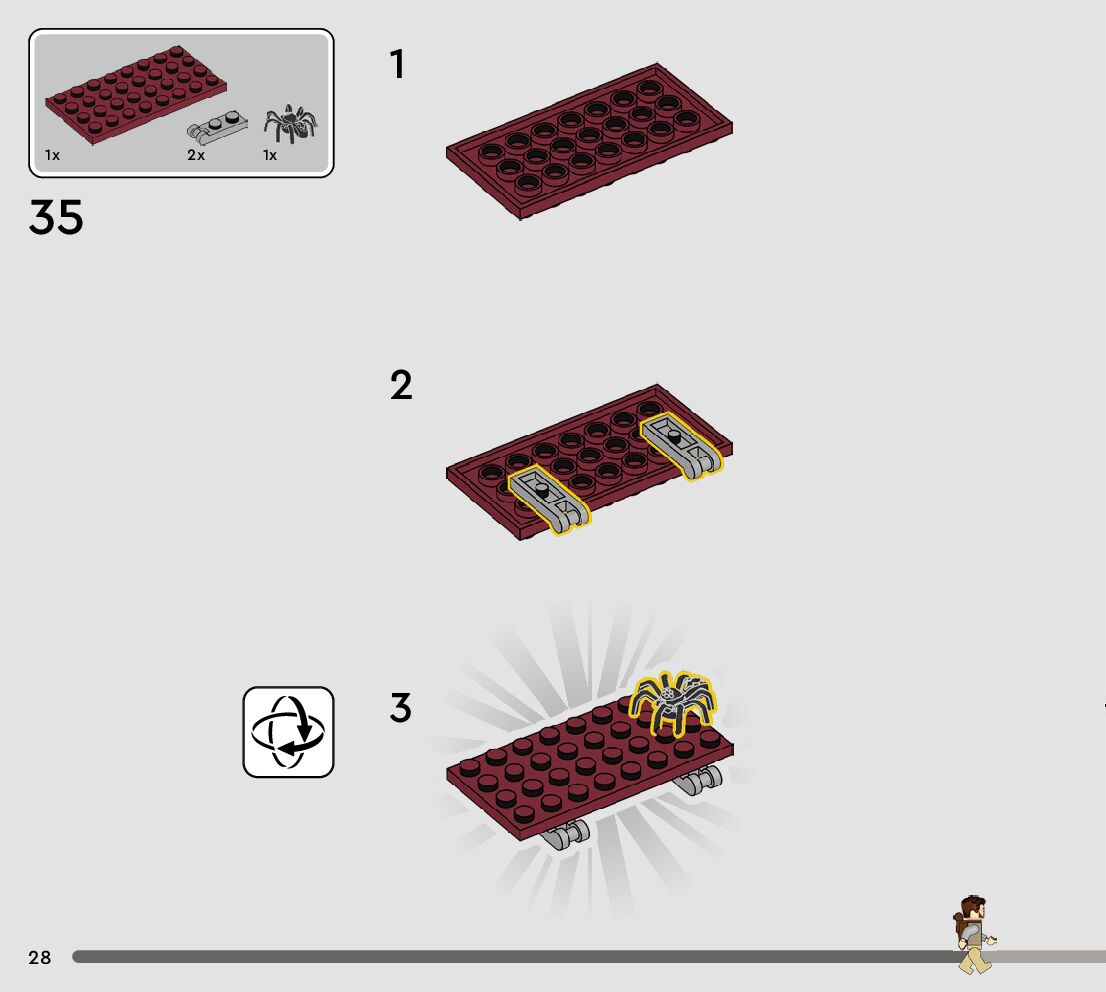 1x
2x
1x

35

1

2

3

28