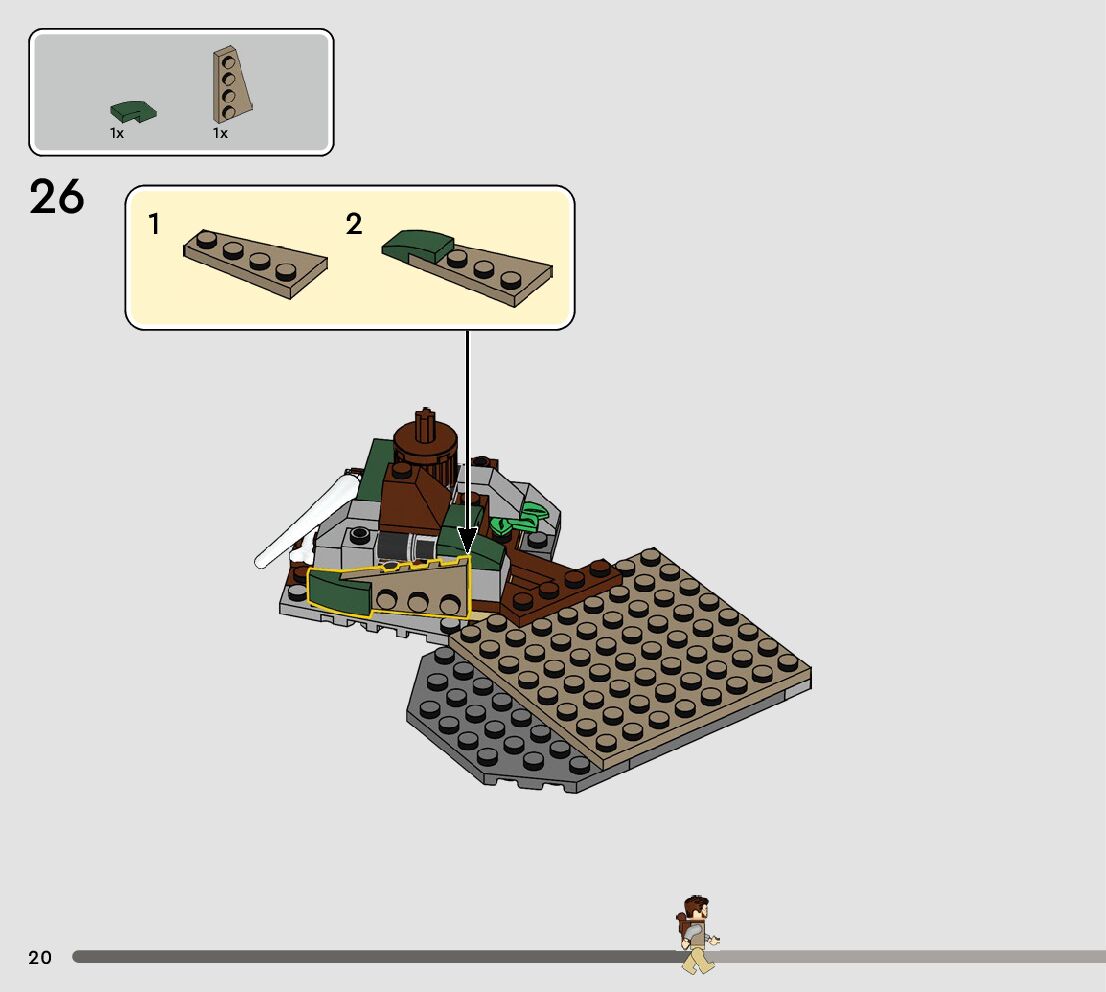 1x 1x

26

1

2

20