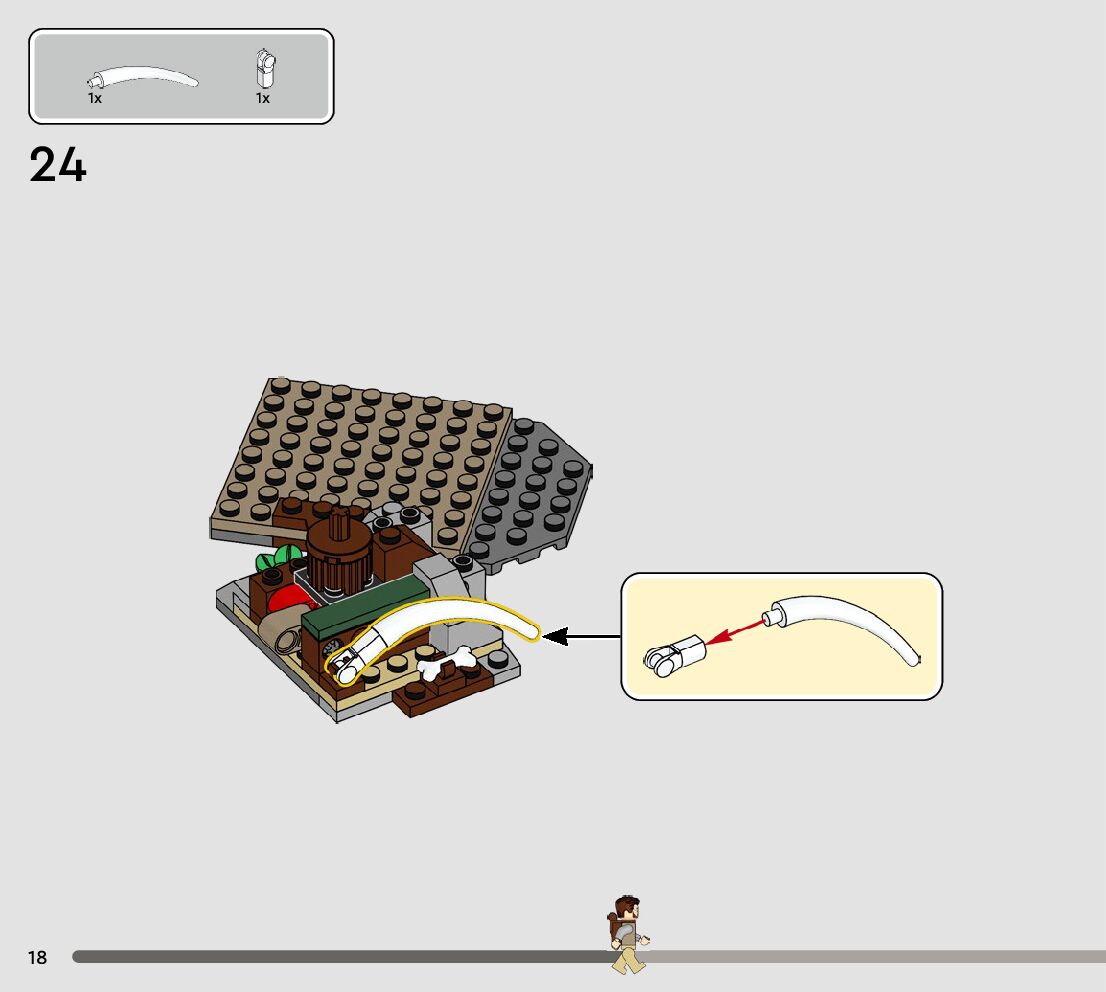 1x 1x

24

18