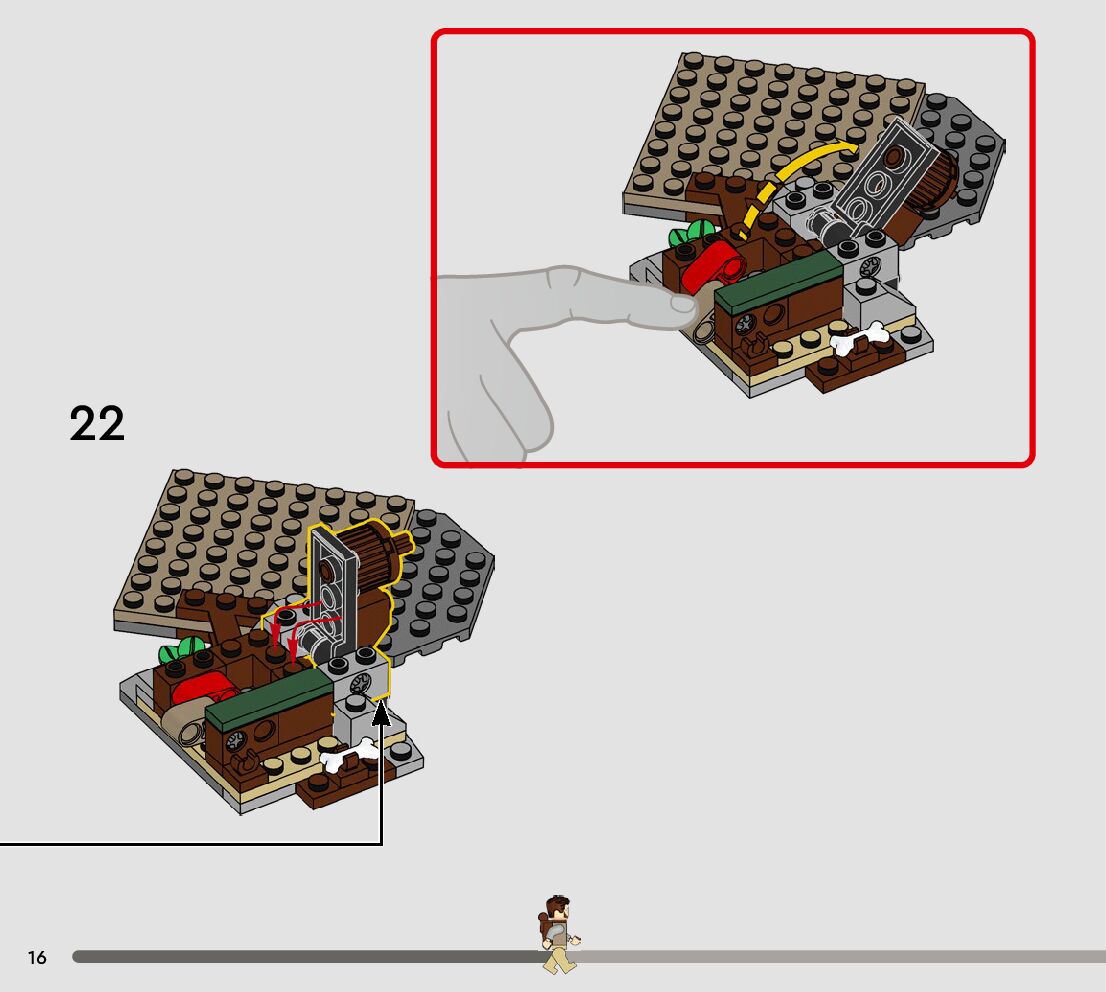 22

16