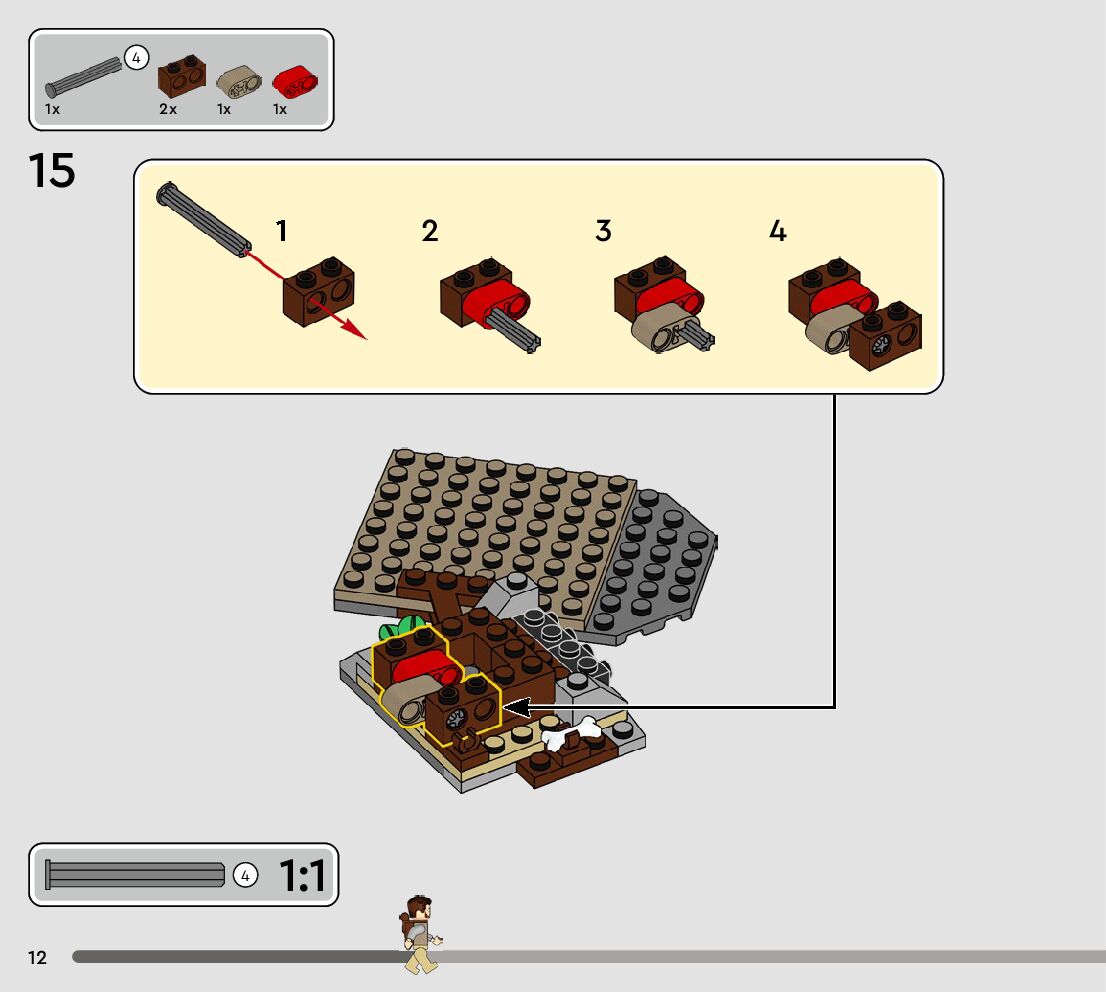 4
1x 2x 1x 1x

15

1 2 3 4

4 1:1

12