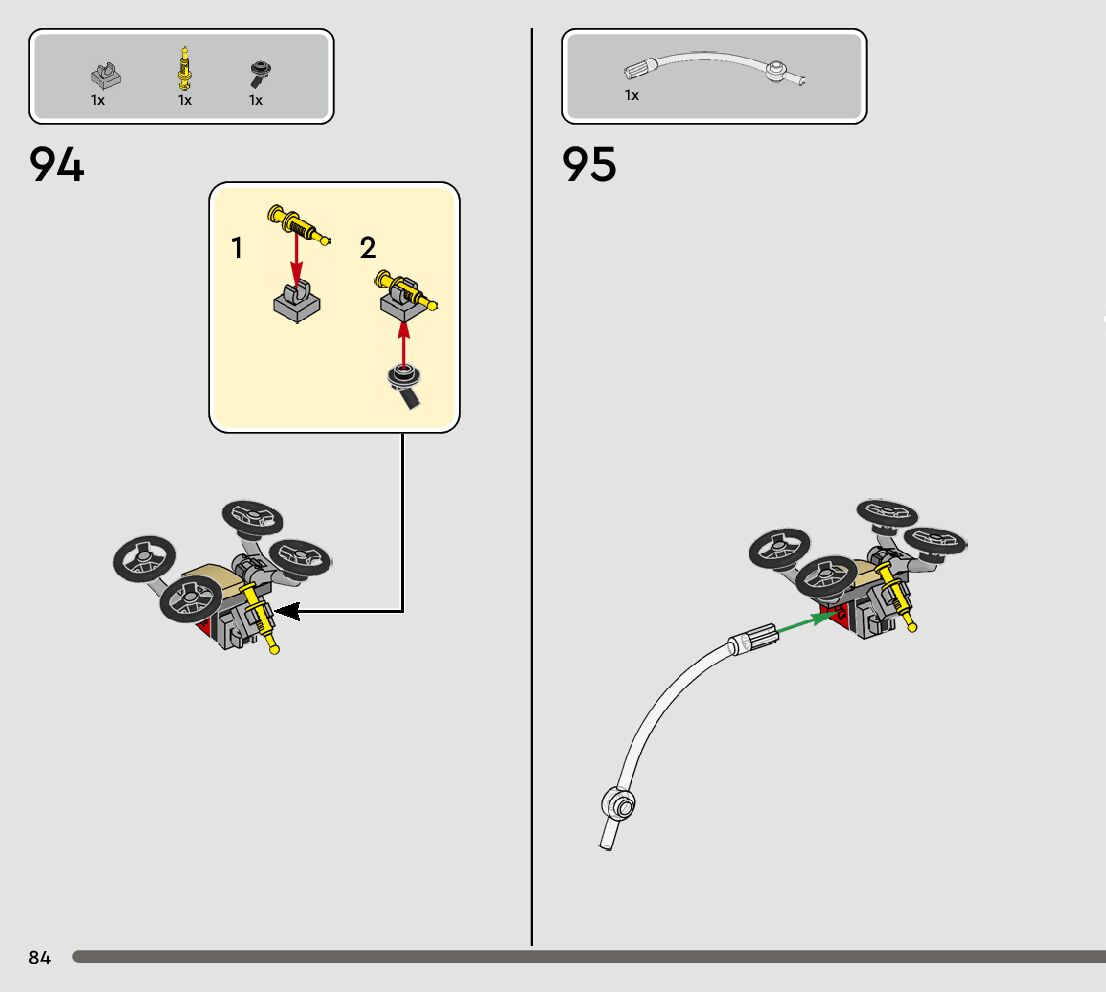 1x 1x 1x

94

1

2

1x

95

84