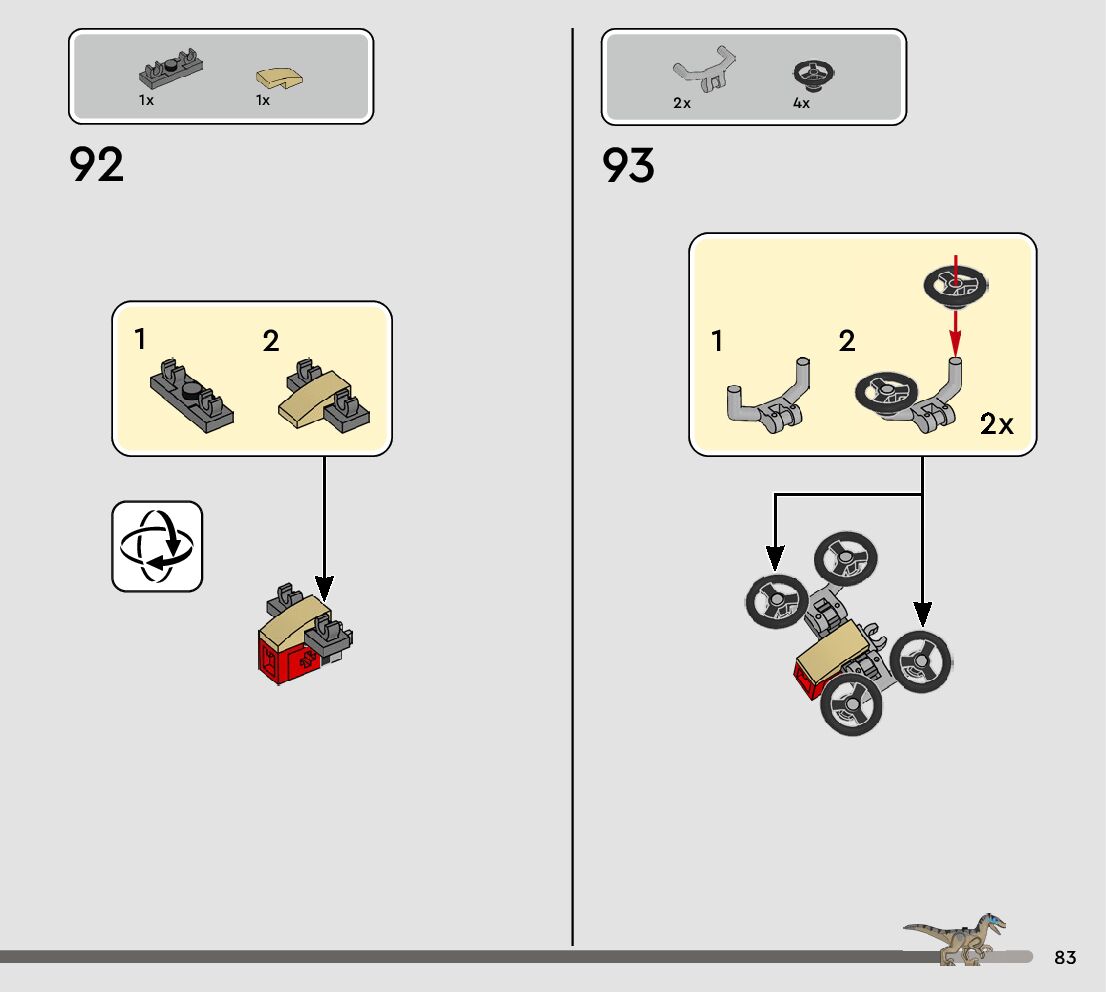 1x 1x

92

1 2

2x 4x

93

1 2

2x

83