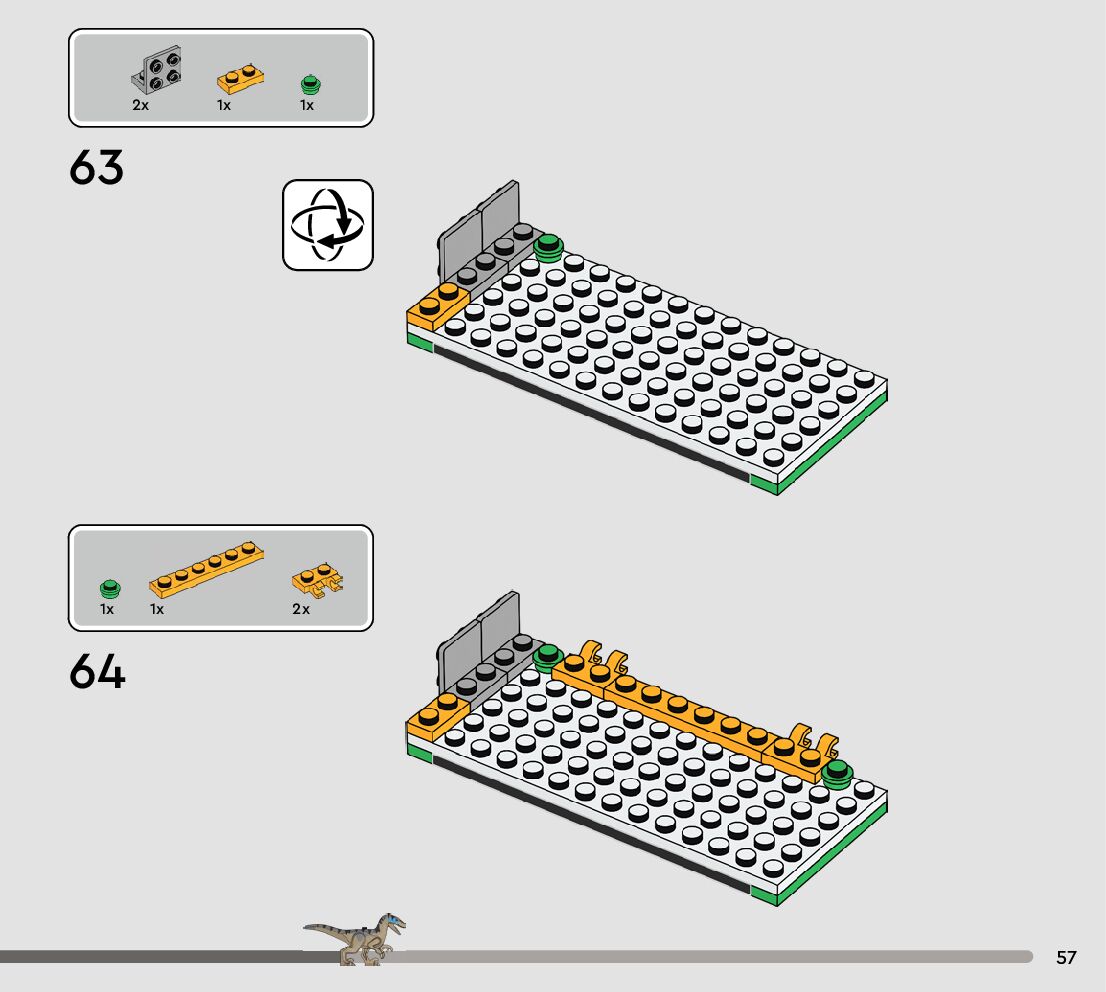 2x 1x 1x

63

1x 1x 2x

64

57