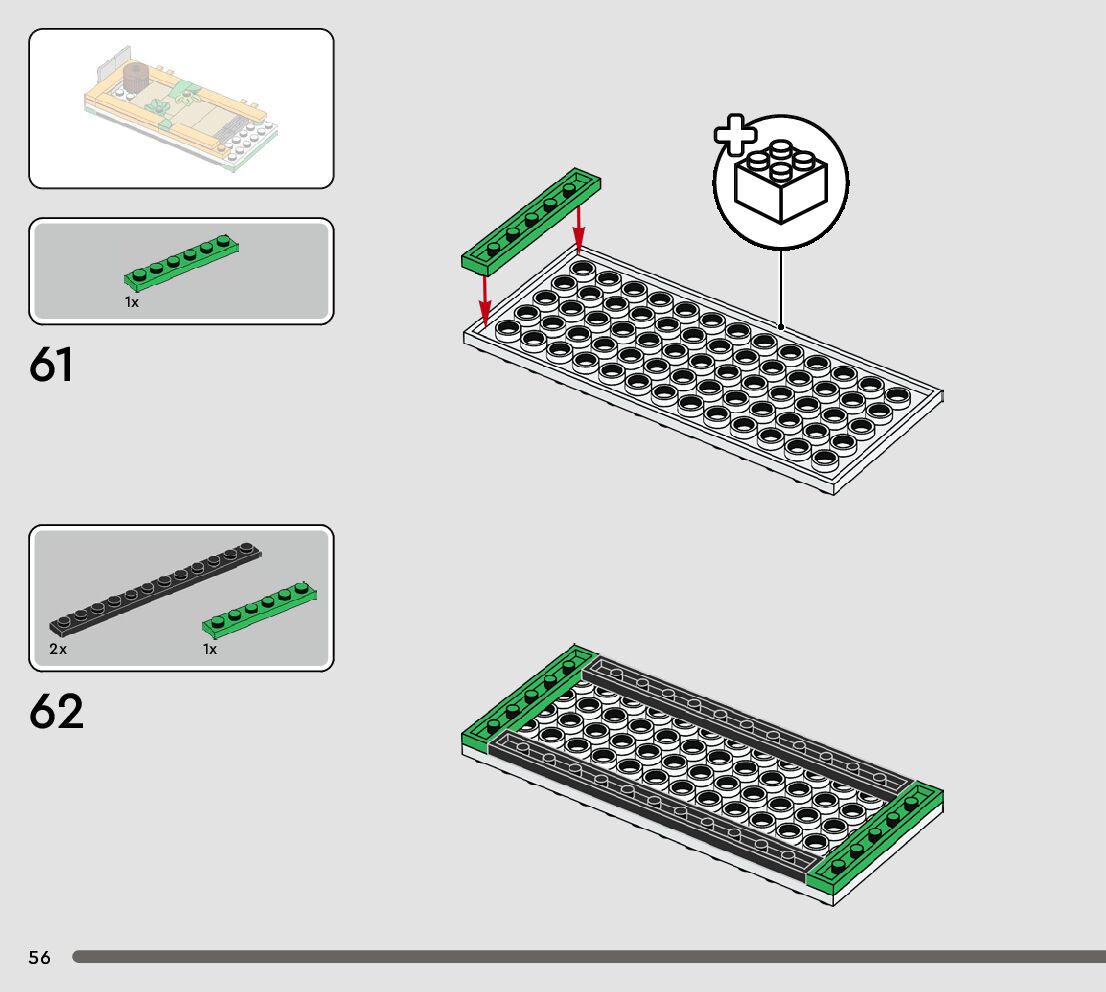 1x

61

2x

1x

62

56