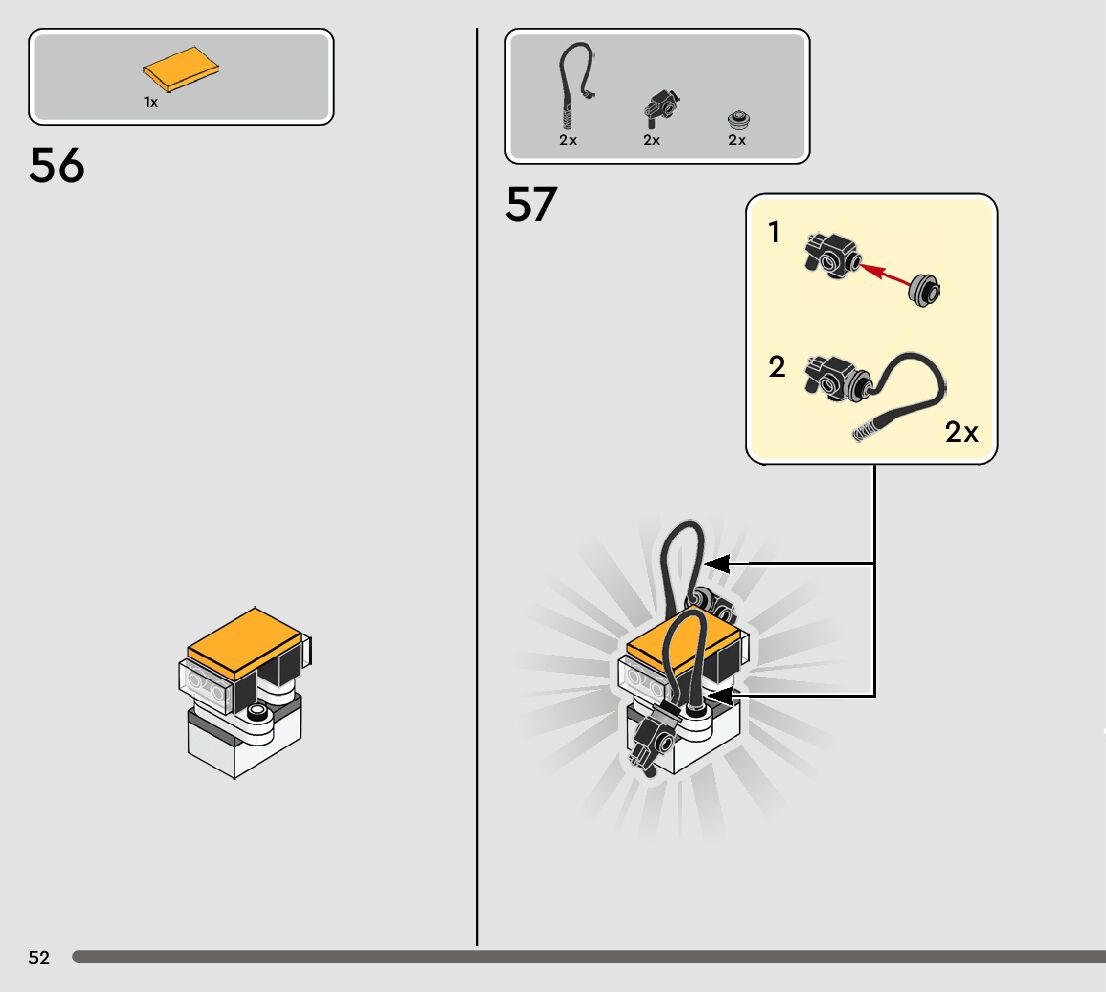 1x

56

2x 2x 2x

57

1

2

2x

52