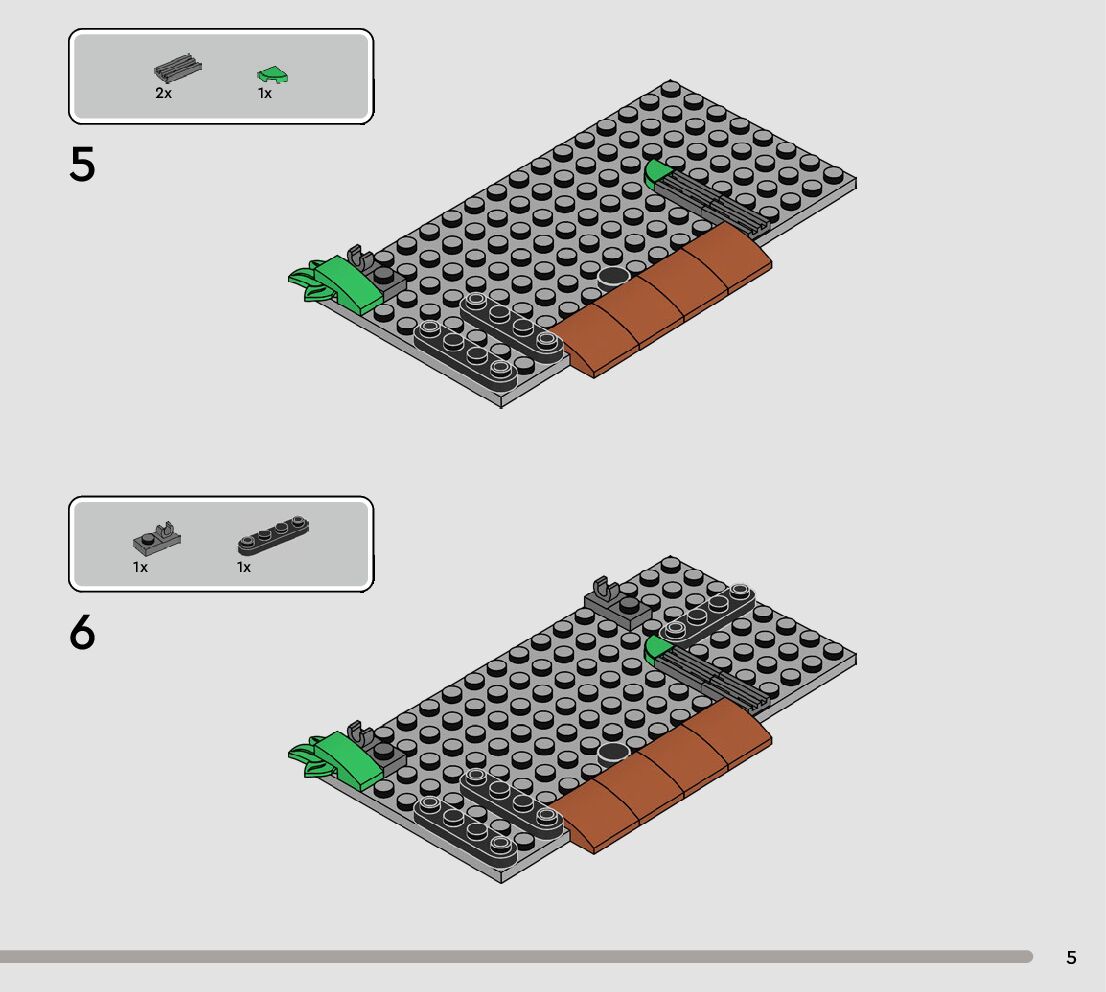 2x 1x

5

1x 1x

6

5