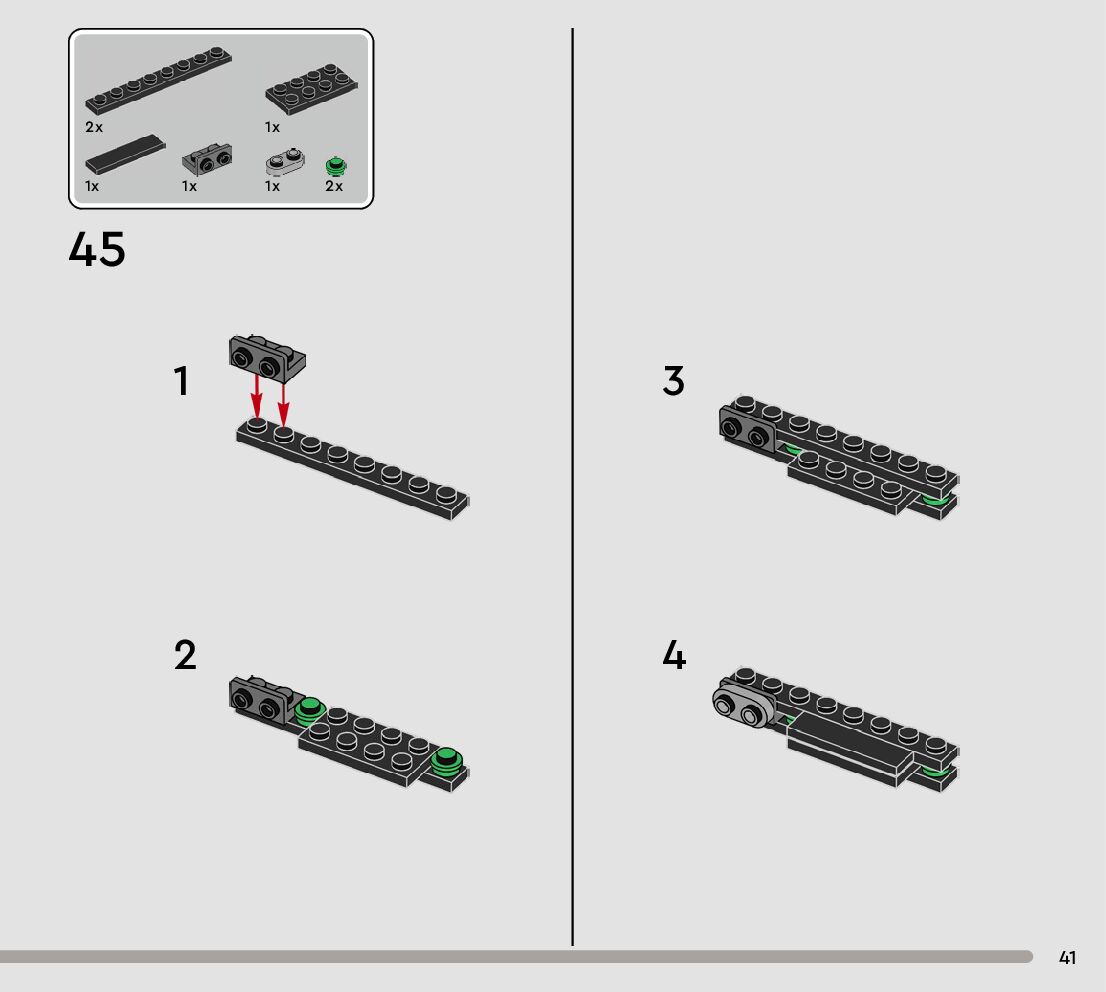 2x
1x
1x
1x
1x
2x

45

1

2

3

4

41