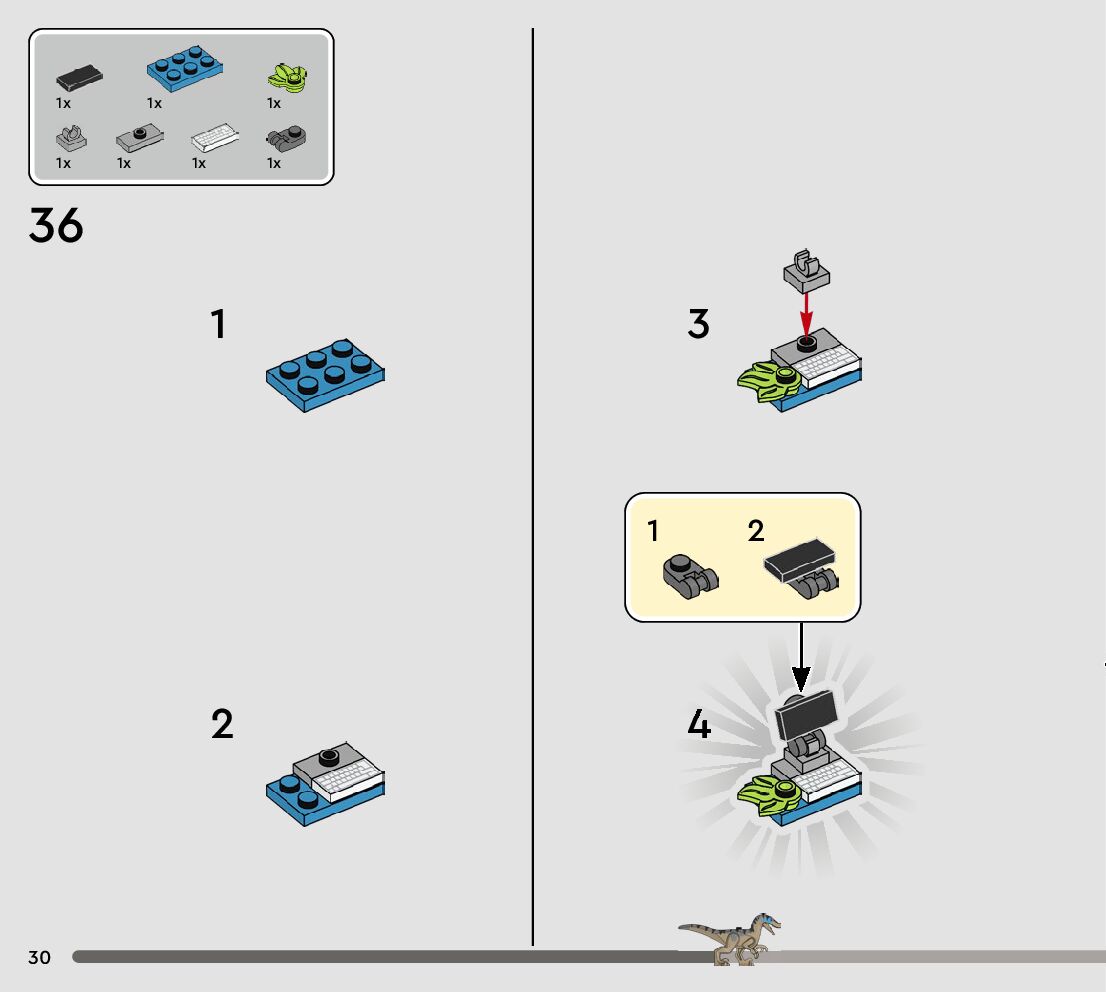 1x 1x 1x
1x 1x 1x 1x

36

1

2

3

1 2

4

30