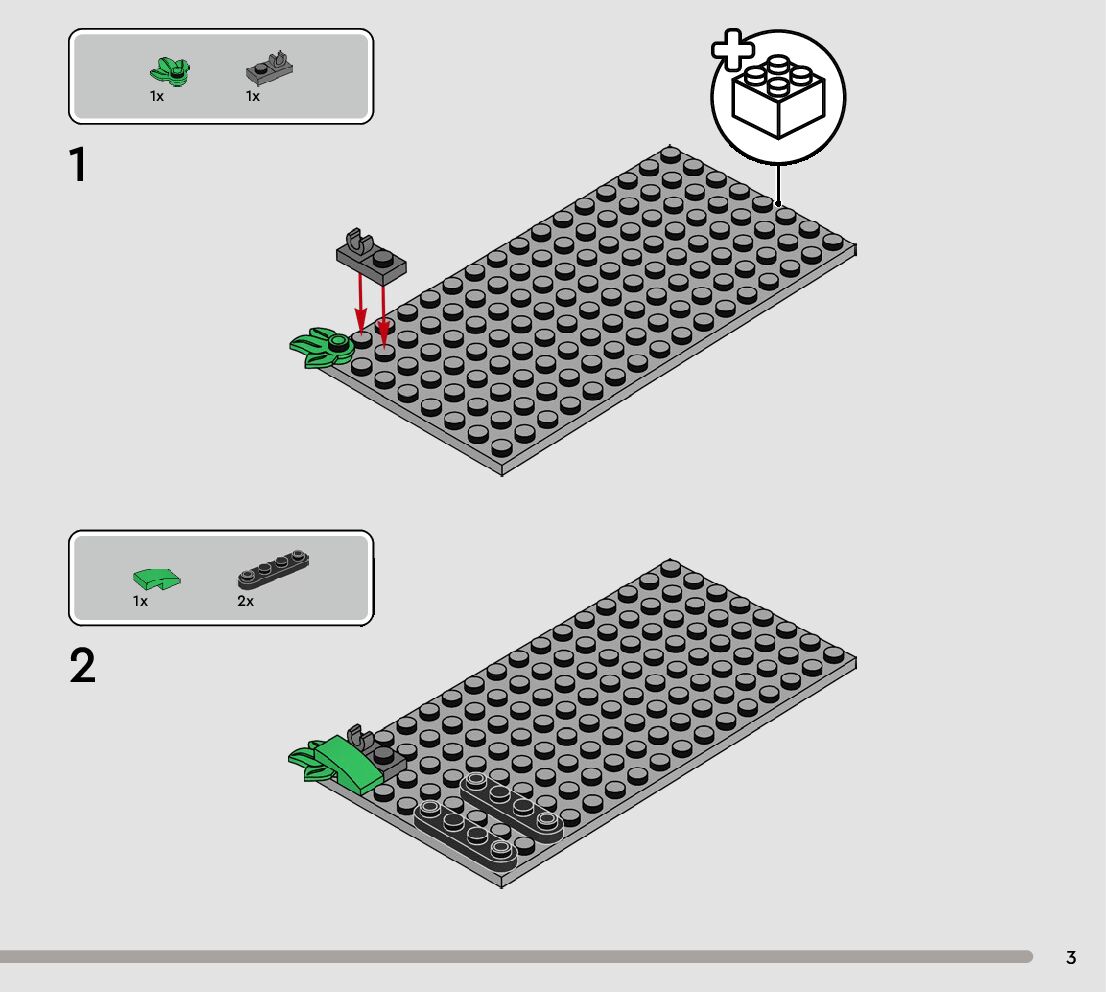 1x 1x

1

1x 2x

2

3