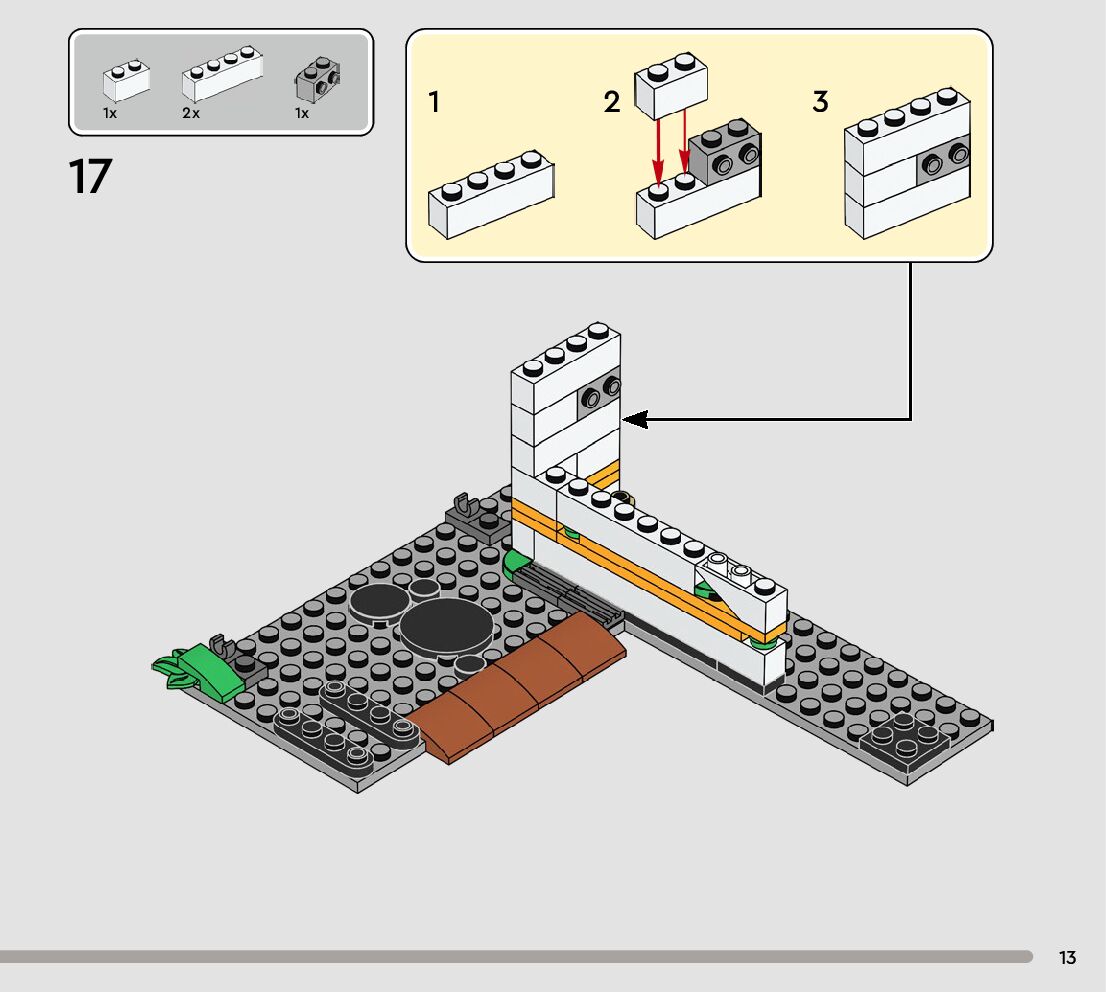 1x 2x 1x

17

1

2

3

13