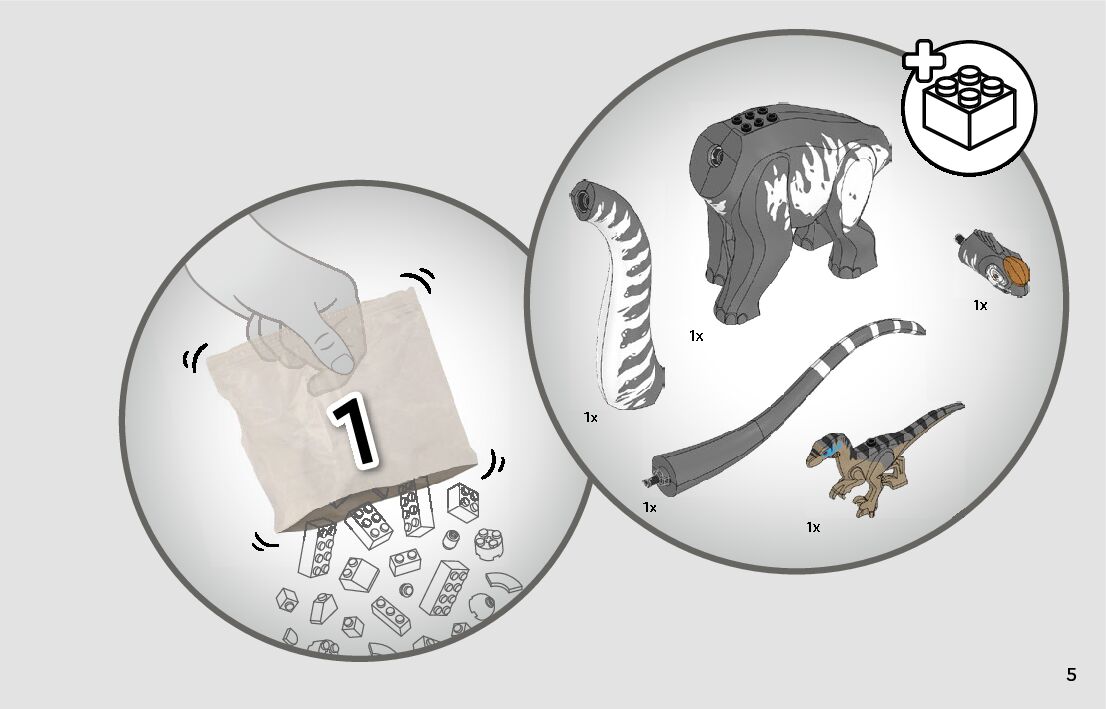 1

1x

1x

1x

1x

1x

5