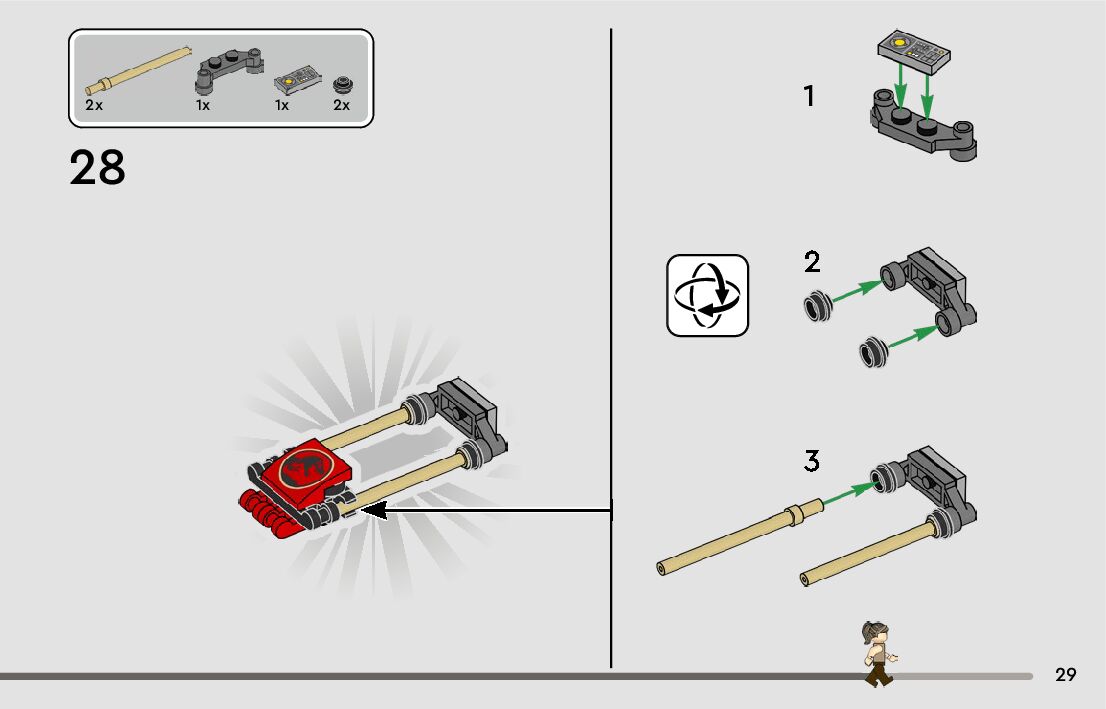 2x 1x 1x 2x

28

1

2

3

29