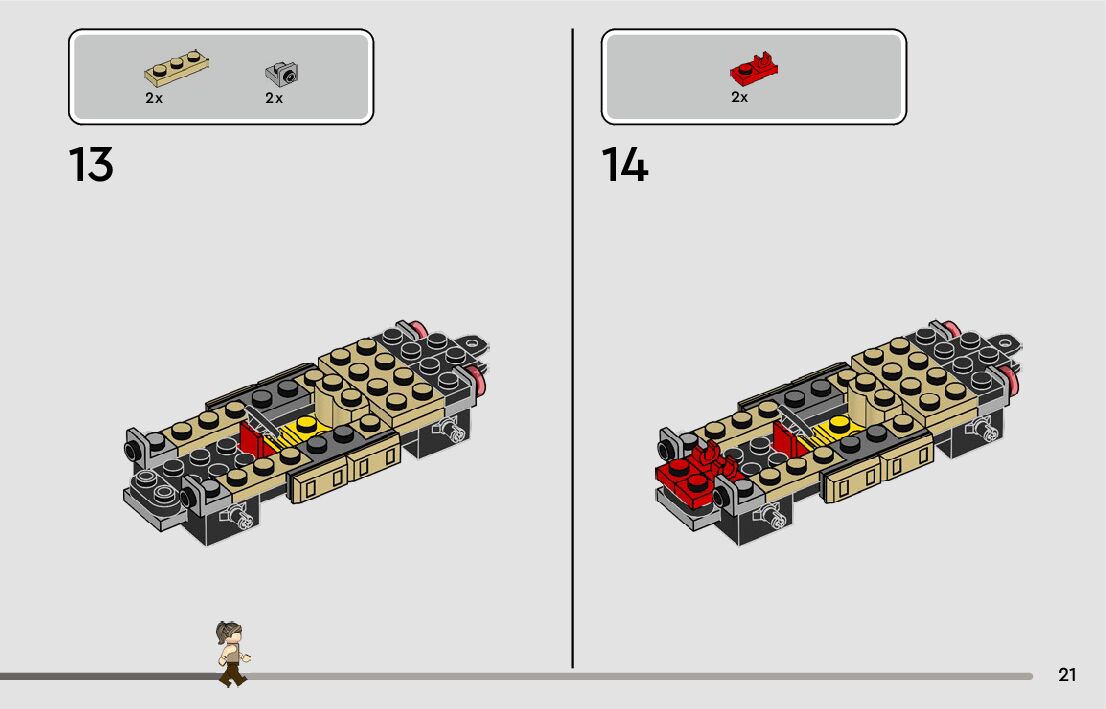 2x 2x

13

2x

14

21