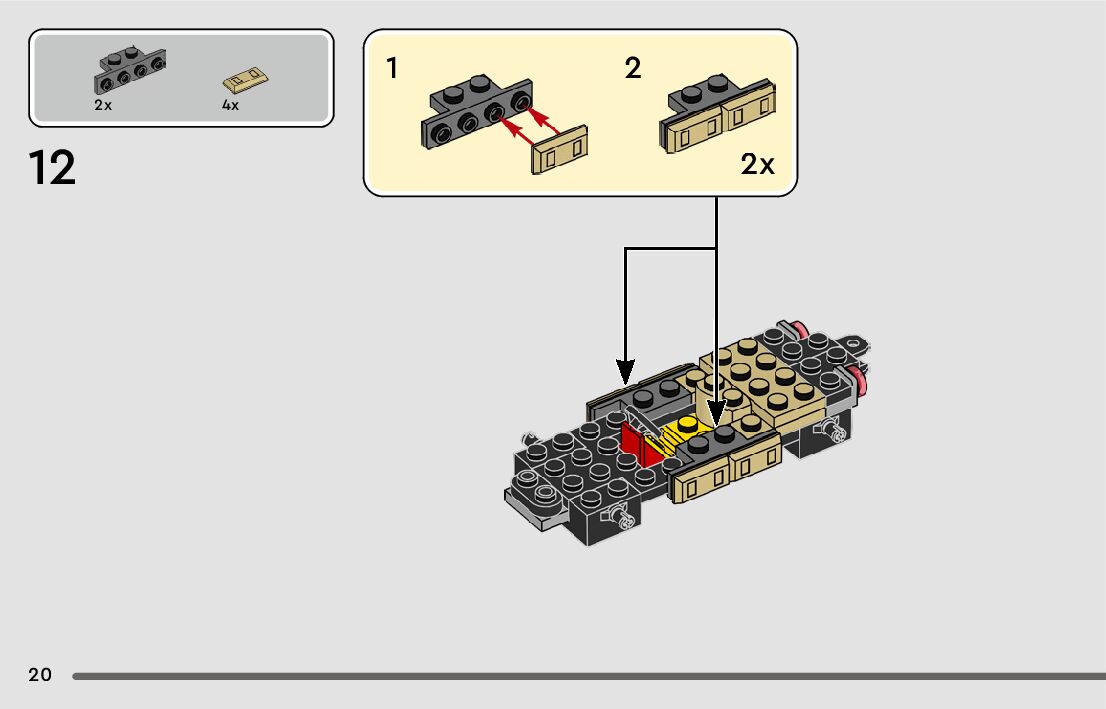 2x
4x

12

1
2
2x

20