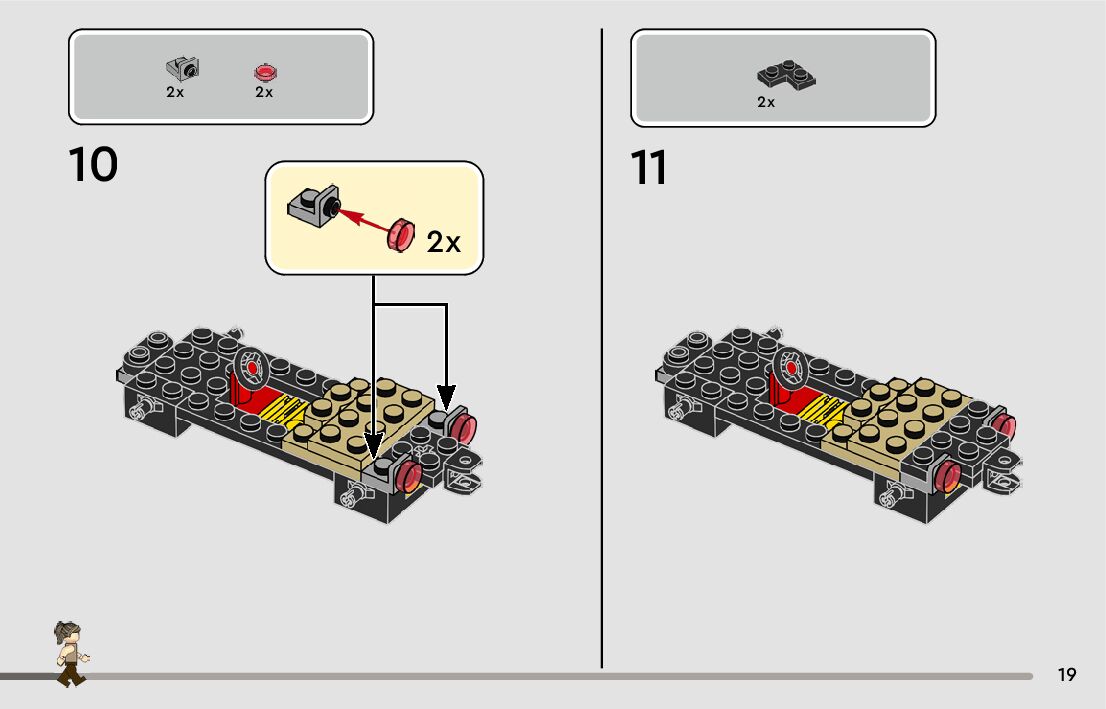 2x 2x

10

2x

2x

11

19