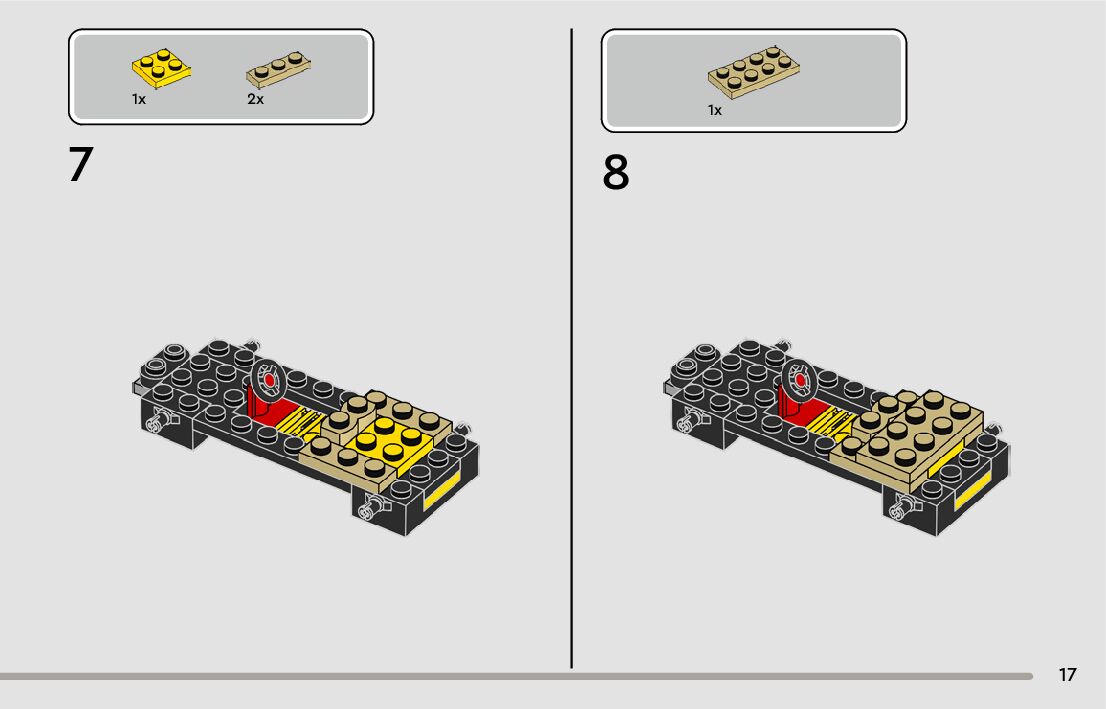 1x
2x

7

1x

8

17