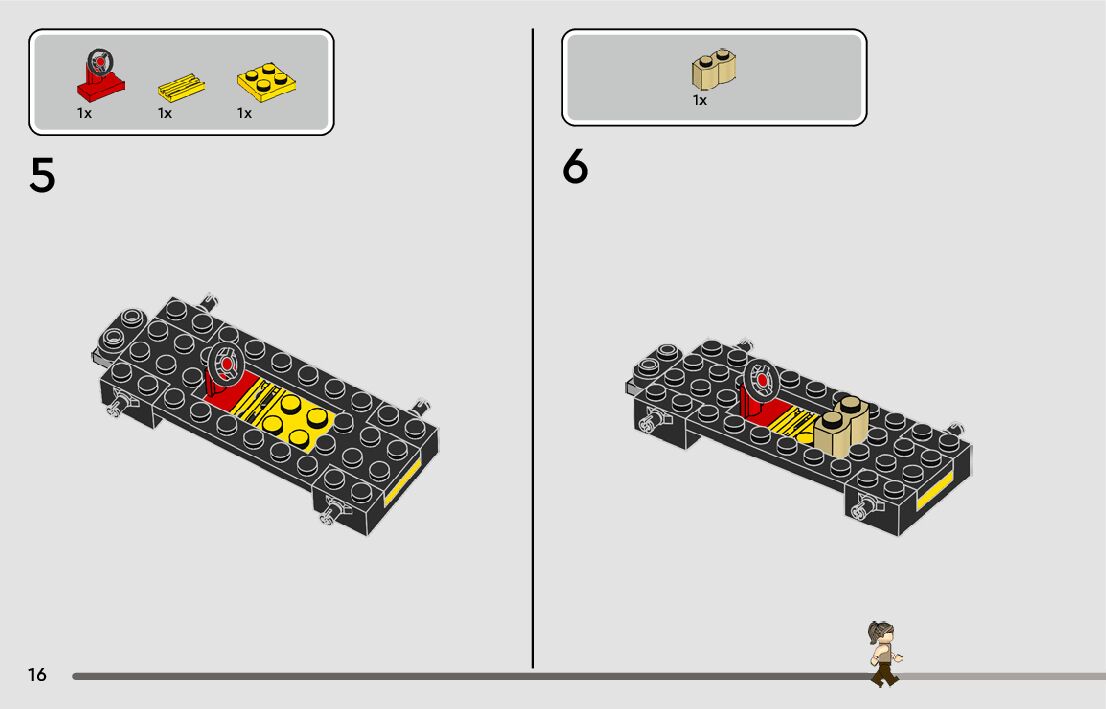 1x 1x 1x

5

1x

6

16