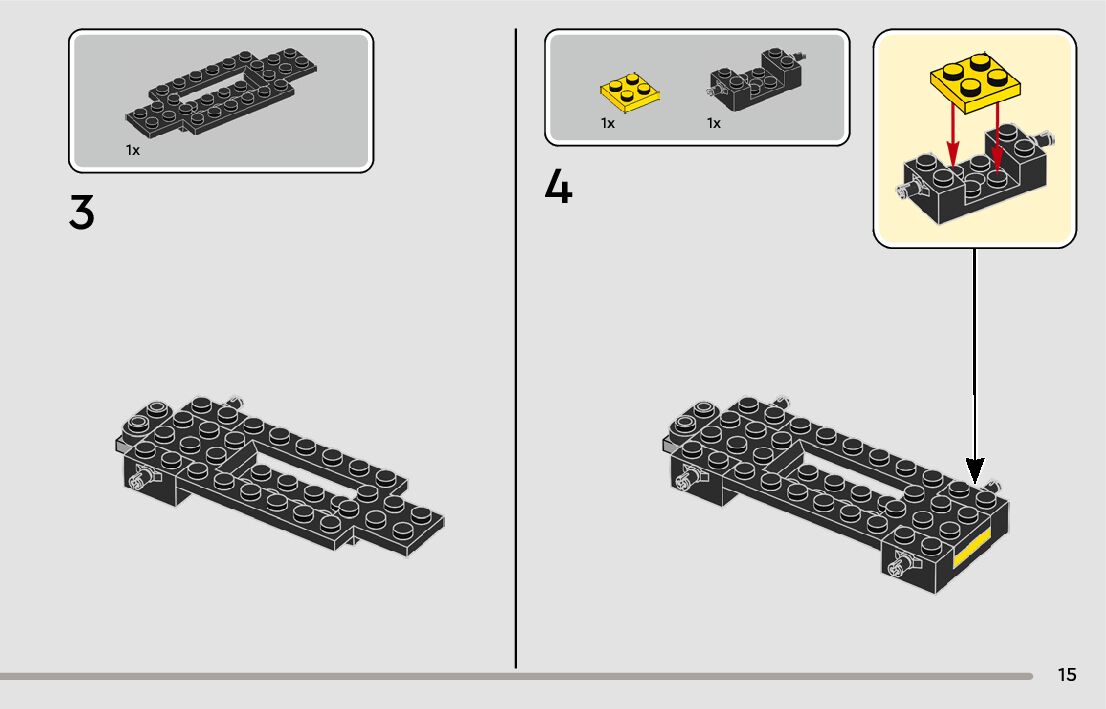 1x

3

1x

1x

4

15