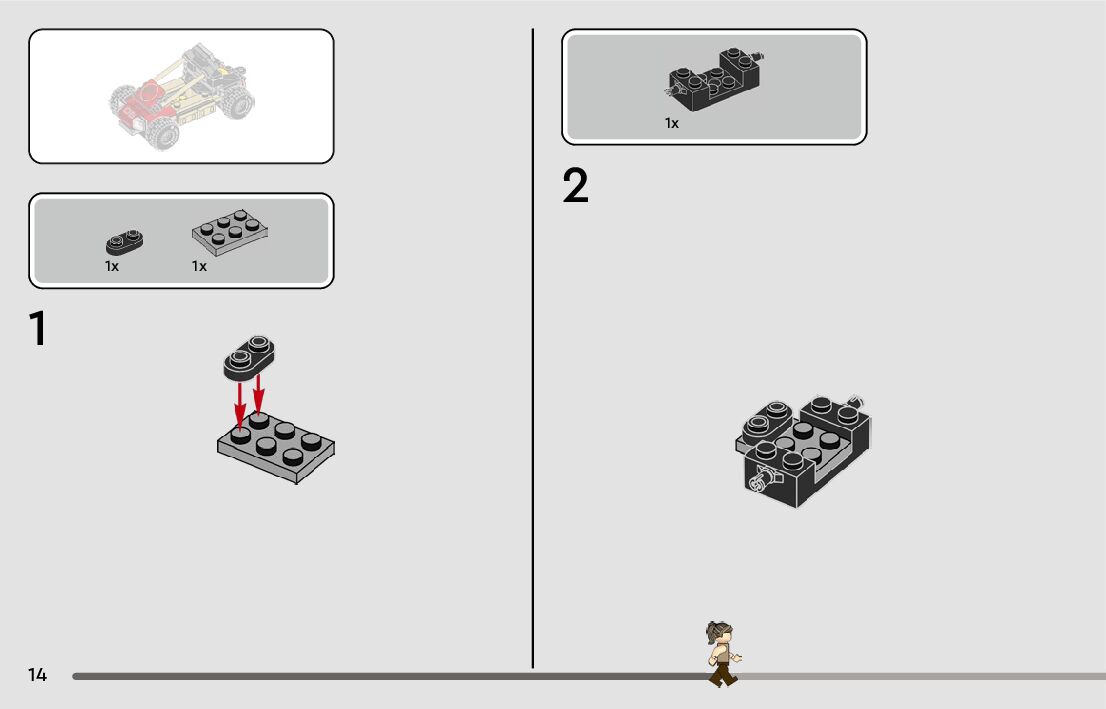 1x 1x

1

1x

2

14