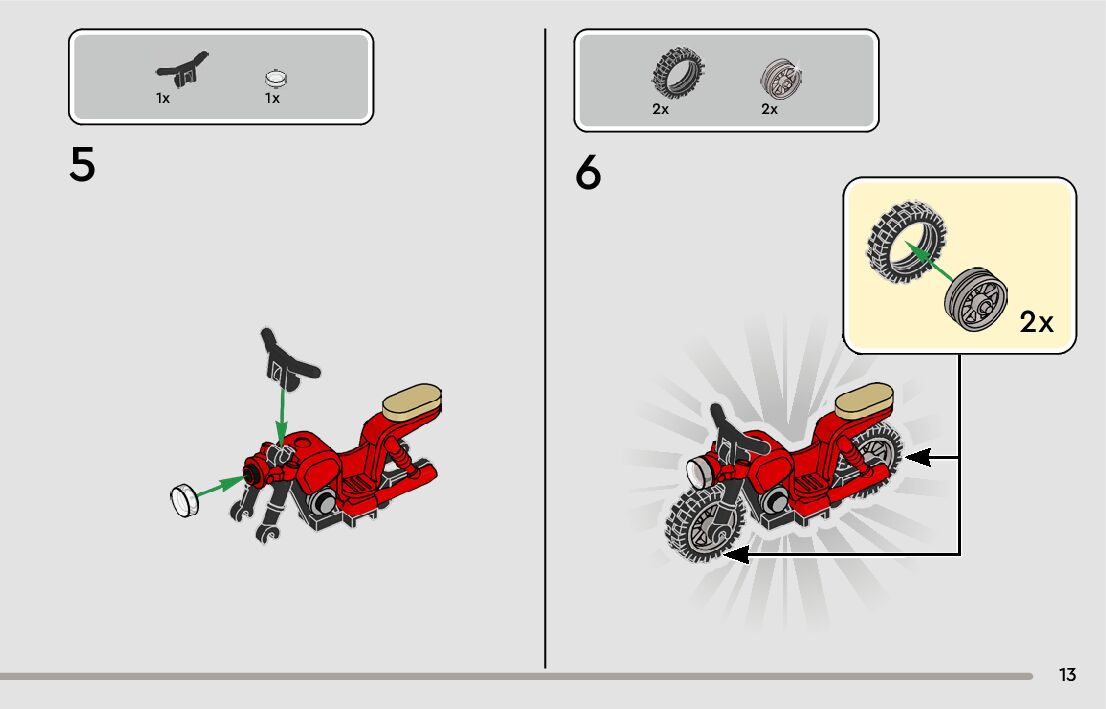 1x 1x

5

2x 2x

6

2x

13