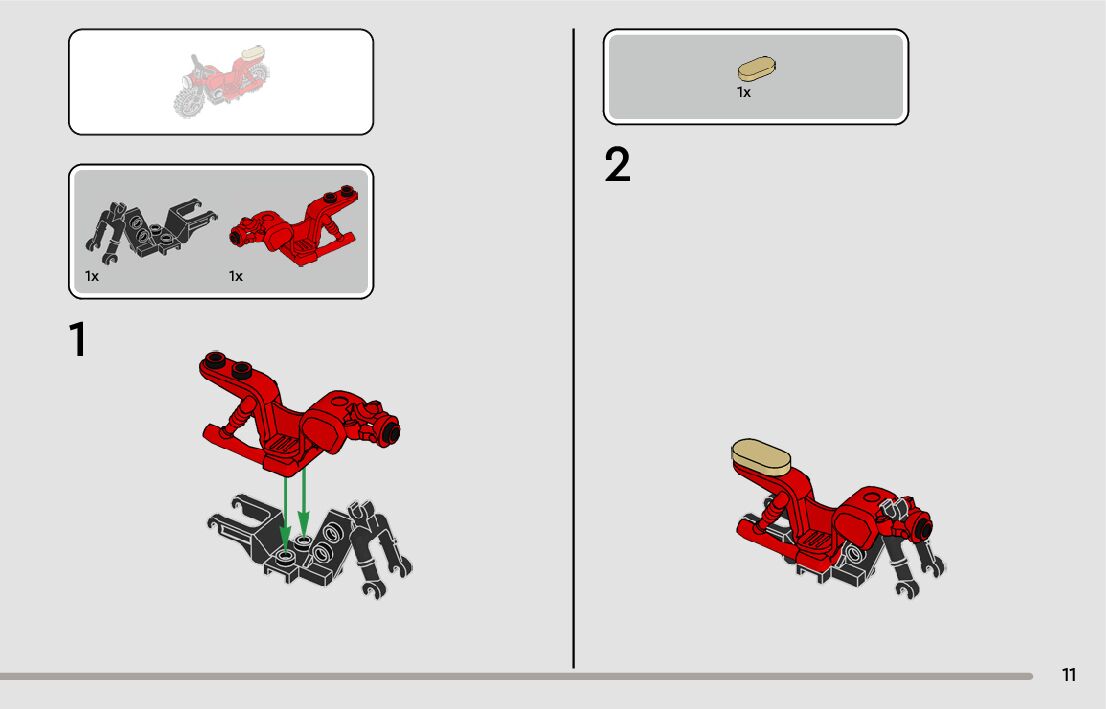 1x

1x

1

1x

2

11