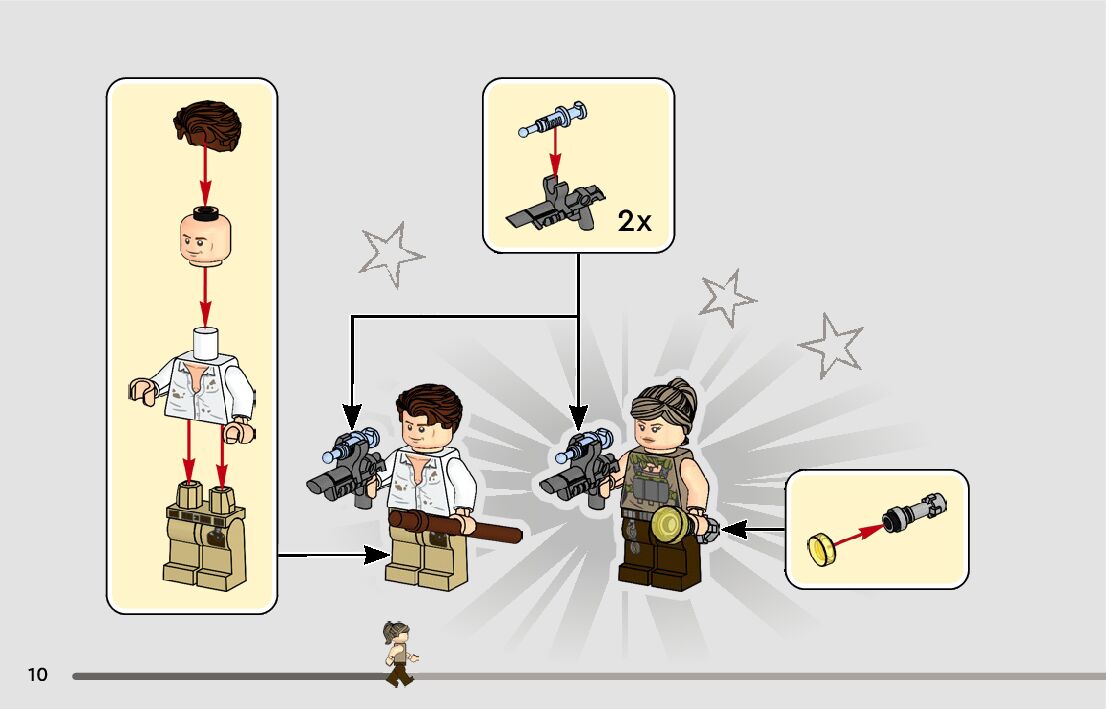 2x

10