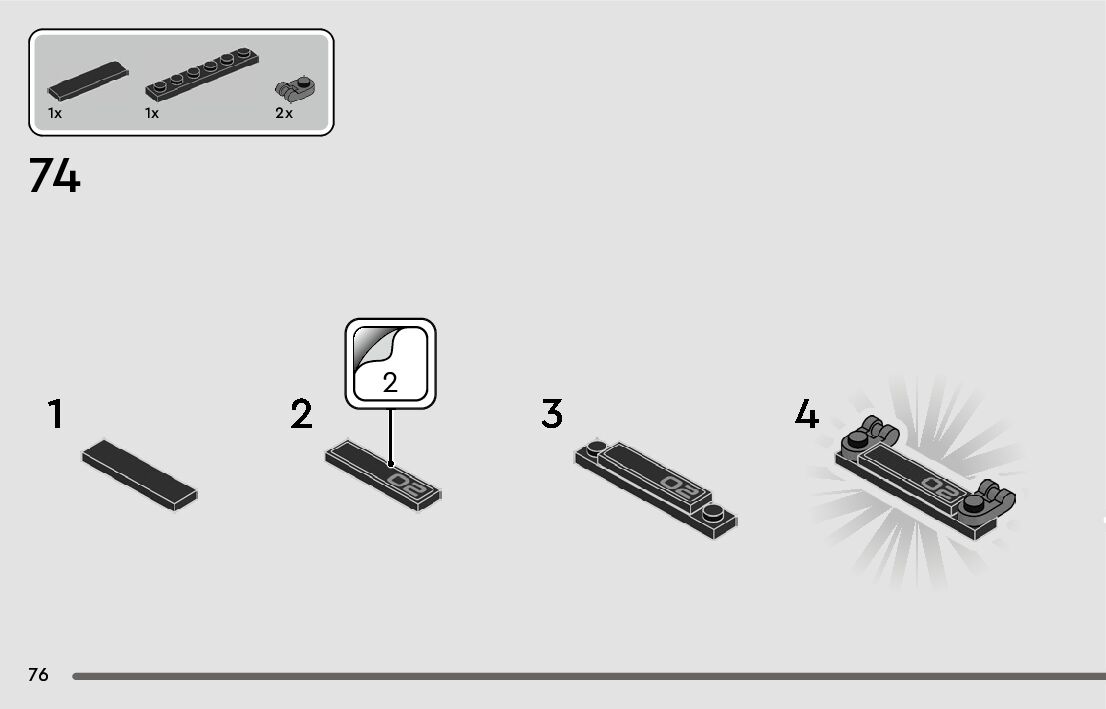 1x 1x 2x

74

1

2

2

02

3

02

4

02

76