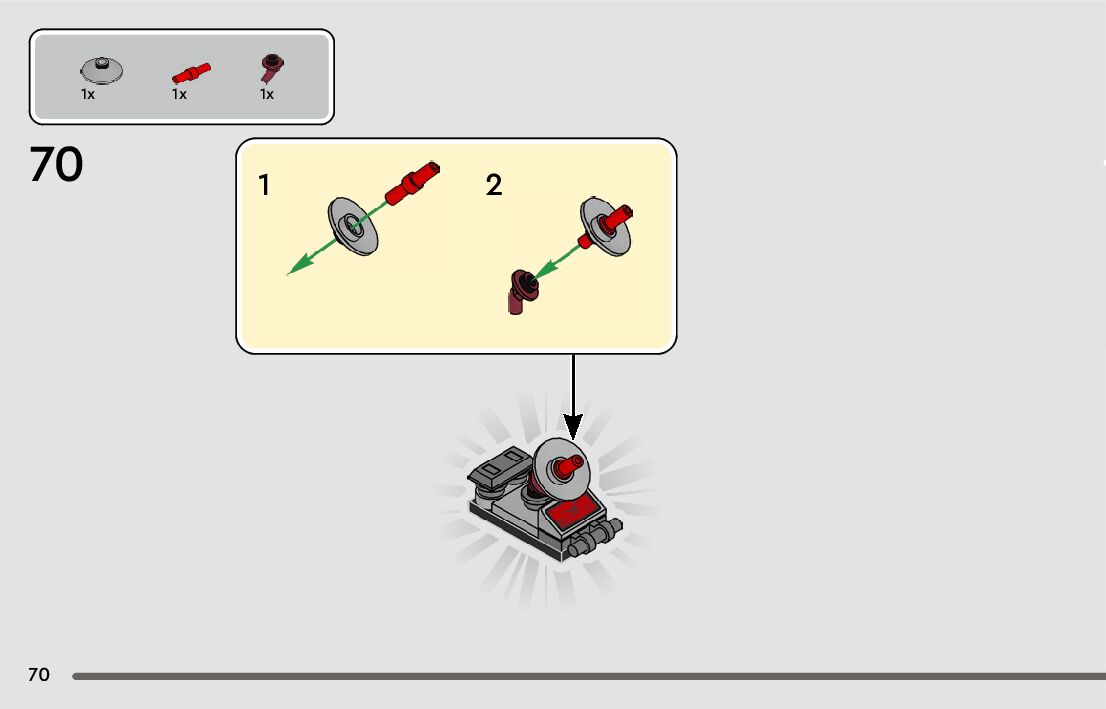 1x 1x 1x

70

1

2

70