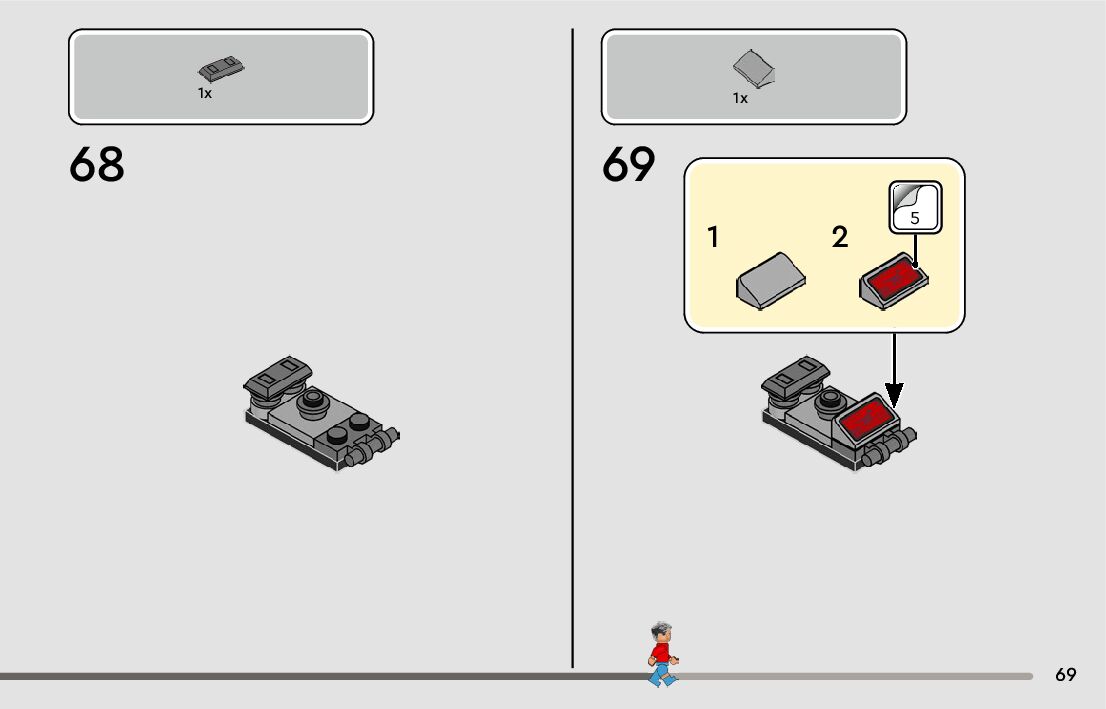 1x

68

1x

69

1

2

5

69