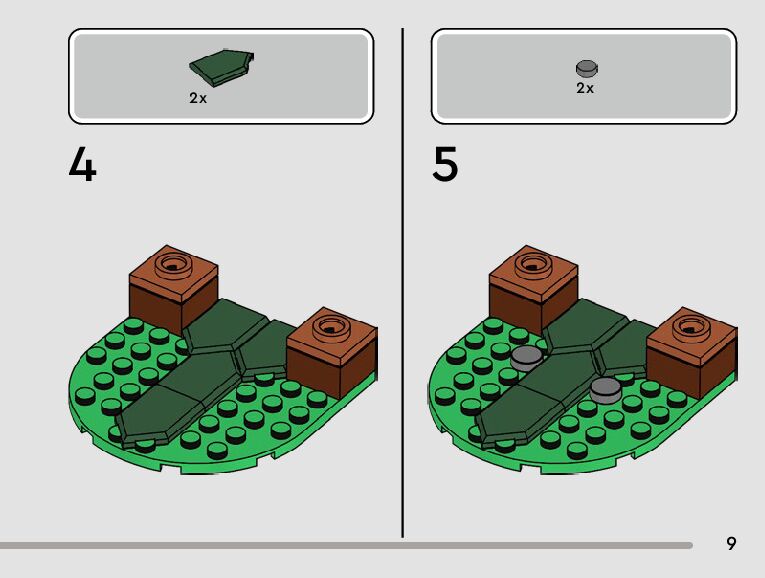 2x

4

2x

5

9