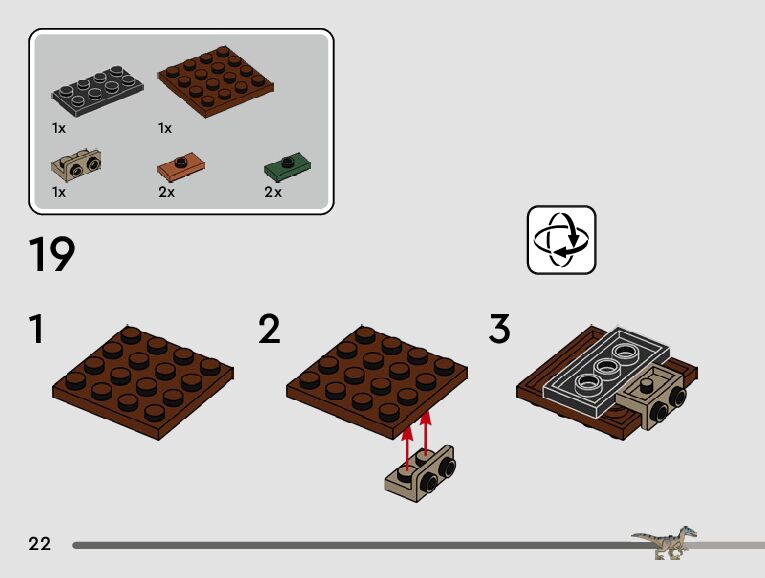 1x

1x

1x

2x

2x

19

1

2

3

22